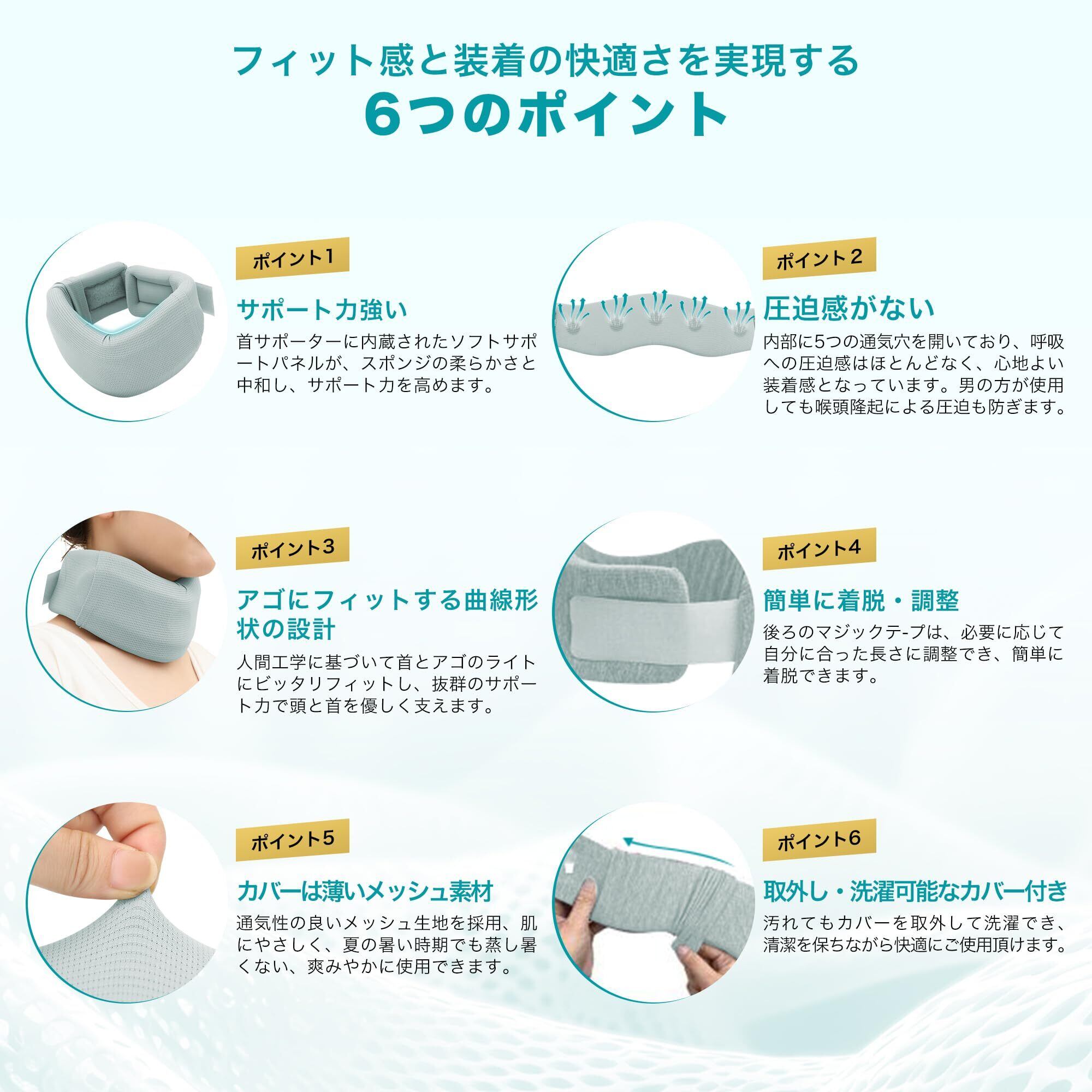 フィット感と装着の快適さを実現する
6つのポイント

ポイント1
サポート力強い
首サポーターに内蔵されたソフトサポートパネルが、スポンジの柔らかさと中和し、サポート力を高めます。

ポイント2
圧迫感がない
内部に5つの通気穴を開いており、呼吸への圧迫感はほとんどなく、心地よい装着感となっています。男の方が使用しても喉頭隆起による圧迫も防ぎます。

ポイント3
アゴにフィットする曲線形状の設計
人間工学に基づいて首とアゴのライトにビッタリフィットし、抜群のサポート力で頭と首を優しく支えます。

ポイント4
簡単に着脱・調整
後ろのマジックテープは、必要に応じて自分に合った長さに調整でき、簡単に着脱できます。

ポイント5
カバーは薄いメッシュ素材
通気性の良いメッシュ生地を採用、肌にやさしく、夏の暑い時期でも蒸し暑くない、爽みやかに使用できます。

ポイント6
取外し・洗濯可能なカバー付き
汚れてもカバーを取外して洗濯でき、清潔を保ちながら快適にご使用頂けます。