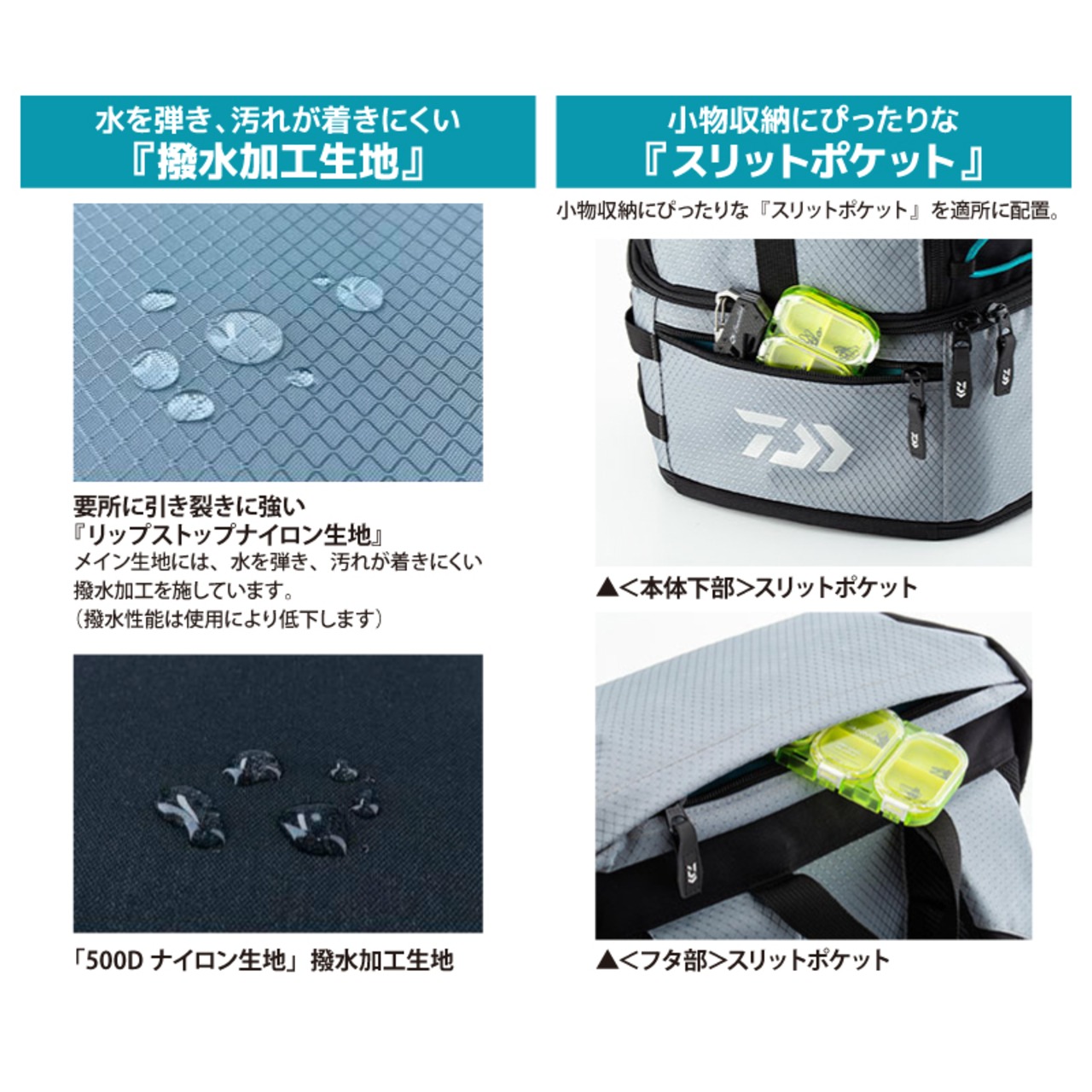 水を弾き、汚れが着きにくい
『撥水加工生地』

要所に引き裂きに強い
『リップストップナイロン生地』
メイン生地には、水を弾き、汚れが着きにくい撥水加工を施しています。
（撥水性能は使用により低下します）

「500D ナイロン生地」撥水加工生地

小物収納にぴったりな
『スリットポケット』

小物収納にぴったりな『スリットポケット』を適所に配置。

▲＜本体下部＞スリットポケット

▲＜フタ部＞スリットポケット