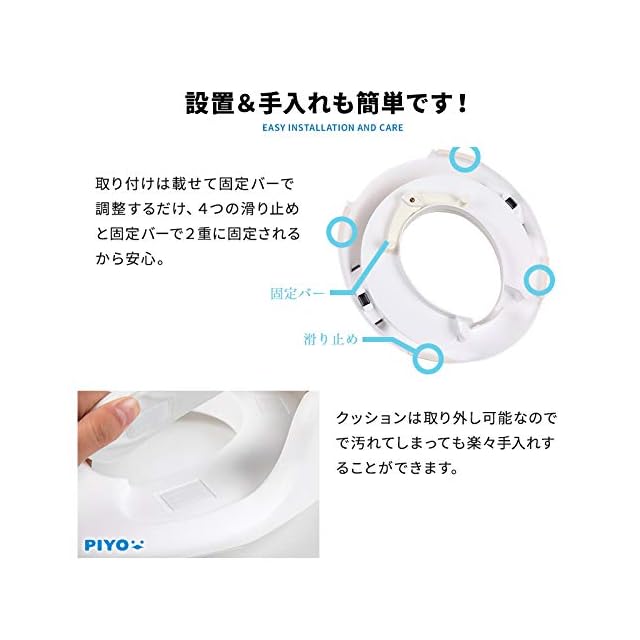 設置＆手入れも簡単です！
EASY INSTALLATION AND CARE

取り付けは載せて固定バーで調整するだけ、４つの滑り止めと固定バーで２重に固定されるから安心。

固定バー

滑り止め

クッションは取り外し可能なので汚れてしまっても楽々手入れすることができます。

PIYO