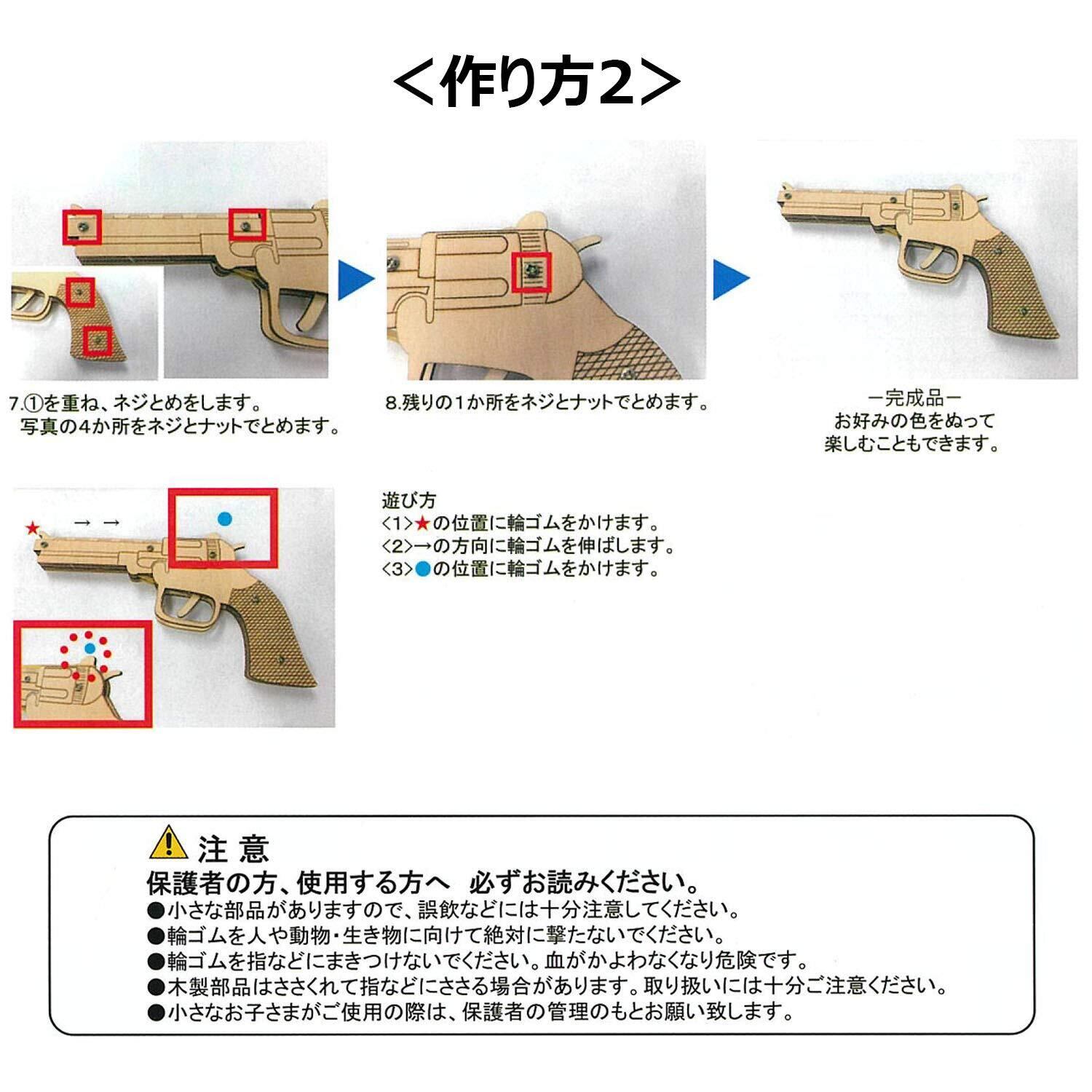 ＜作り方2＞

7.①を重ね、ネジとめをします。
写真の4か所をネジとナットでとめます。

8.残りの1か所をネジとナットでとめます。

ー完成品ー
お好みの色をぬって
楽しむこともできます。

★ → →

遊び方
<1>★の位置に輪ゴムをかけます。
<2>→の方向に輪ゴムを伸ばします。
<3>●の位置に輪ゴムをかけます。

注 意
保護者の方、使用する方へ　必ずお読みください。
●小さな部品がありますので、誤飲などには十分注意してください。
●輪ゴムを人や動物・生き物に向けて絶対に撃たないでください。
●輪ゴムを指などにまきつけないでください。血がかよわなくなり危険です。
●木製部品はささくれて指などにささる場合があります。取り扱いには十分ご注意ください。
●小さなお子さまがご使用の際は、保護者の管理のもとお願い致します。