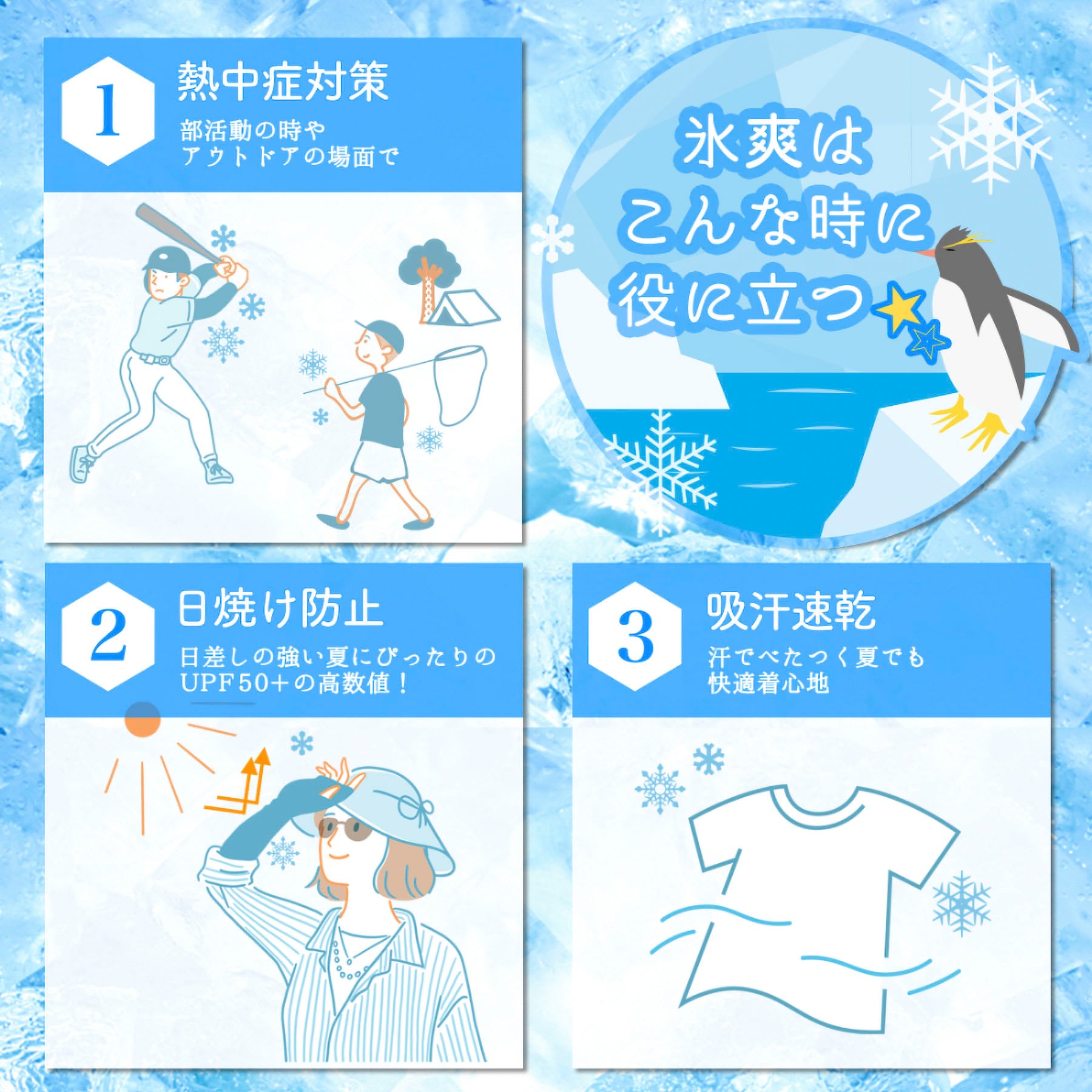 1
熱中症対策
部活動の時や
アウトドアの場面で

氷爽は
こんな時に
役に立つ

2
日焼け防止
日差しの強い夏にぴったりの
UPF50+の高数値！

3
吸汗速乾
汗でべたつく夏でも
快適着心地