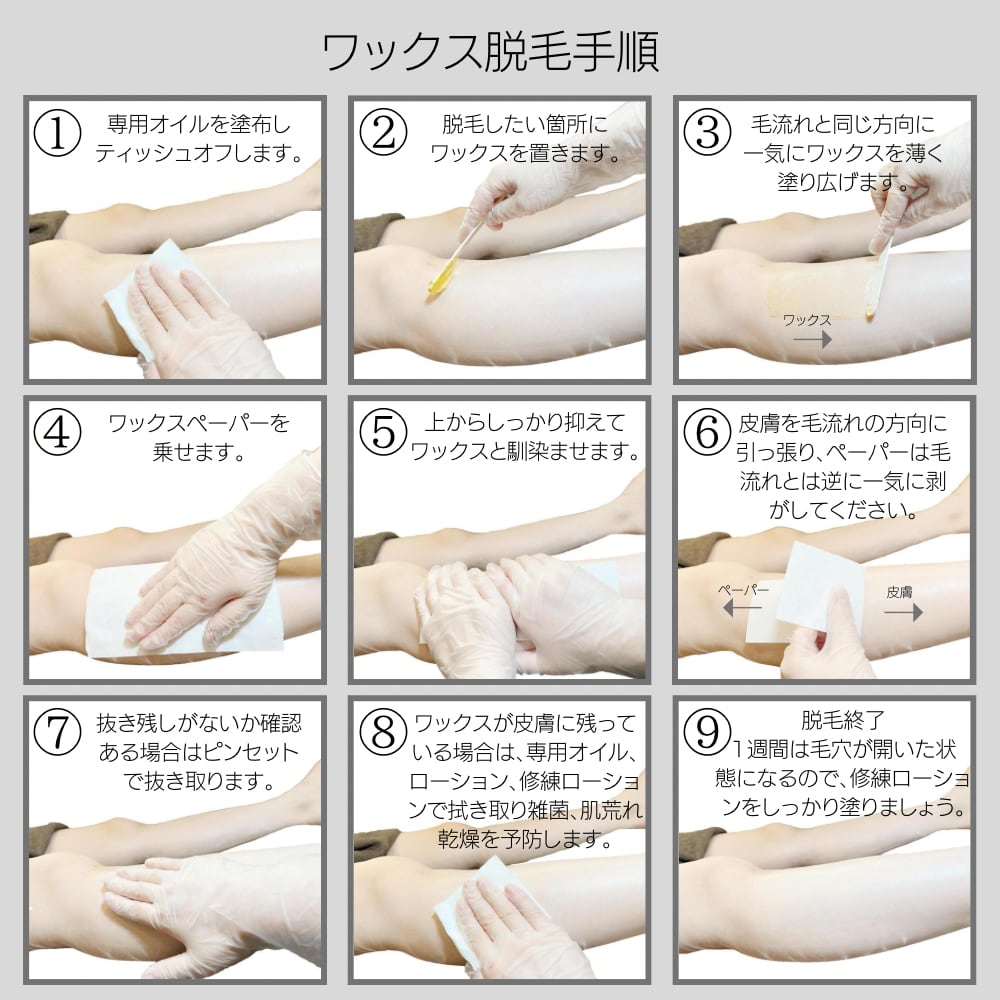 ワックス脱毛手順

① 専用オイルを塗布しティッシュオフします。

② 脱毛したい箇所にワックスを置きます。

③ 毛流れと同じ方向に一気にワックスを薄く塗り広げます。

ワックス

④ ワックスペーパーを乗せます。

⑤ 上からしっかり抑えてワックスと馴染ませます。

⑥ 皮膚を毛流れの方向に引っ張り、ペーパーは毛流れとは逆に一気に剥がしてください。

ペーパー

皮膚

⑦ 抜き残しがないか確認ある場合はピンセットで抜き取ります。

⑧ ワックスが皮膚に残っている場合は、専用オイル、ローション、修練ローションで拭き取り雑菌、肌荒れ乾燥を予防します。

⑨ 脱毛終了
1週間は毛穴が開いた状態になるので、修練ローションをしっかり塗りましょう。