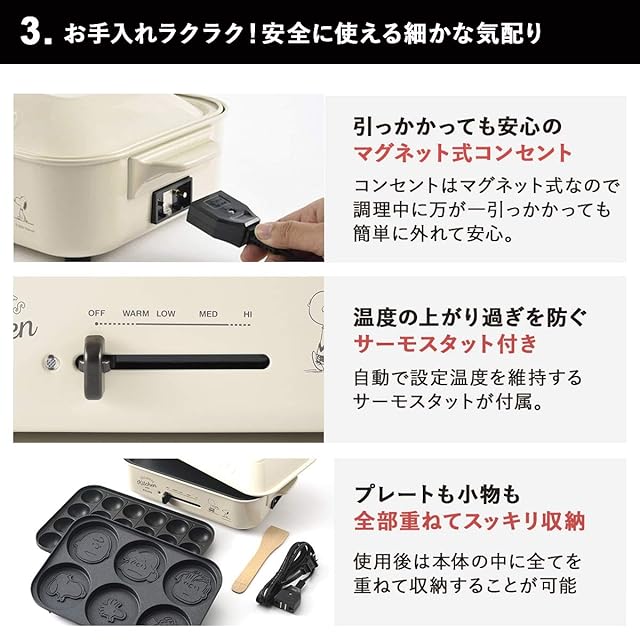 3. お手入れラクラク！安全に使える細かな気配り

引っかかっても安心の
マグネット式コンセント

コンセントはマグネット式なので調理中に万が一引っかかっても簡単に外れて安心。

OFF WARM LOW MED HI

温度の上がり過ぎを防ぐ
サーモスタット付き

自動で設定温度を維持するサーモスタットが付属。

プレートも小物も
全部重ねてスッキリ収納

使用後は本体の中に全てを重ねて収納することが可能