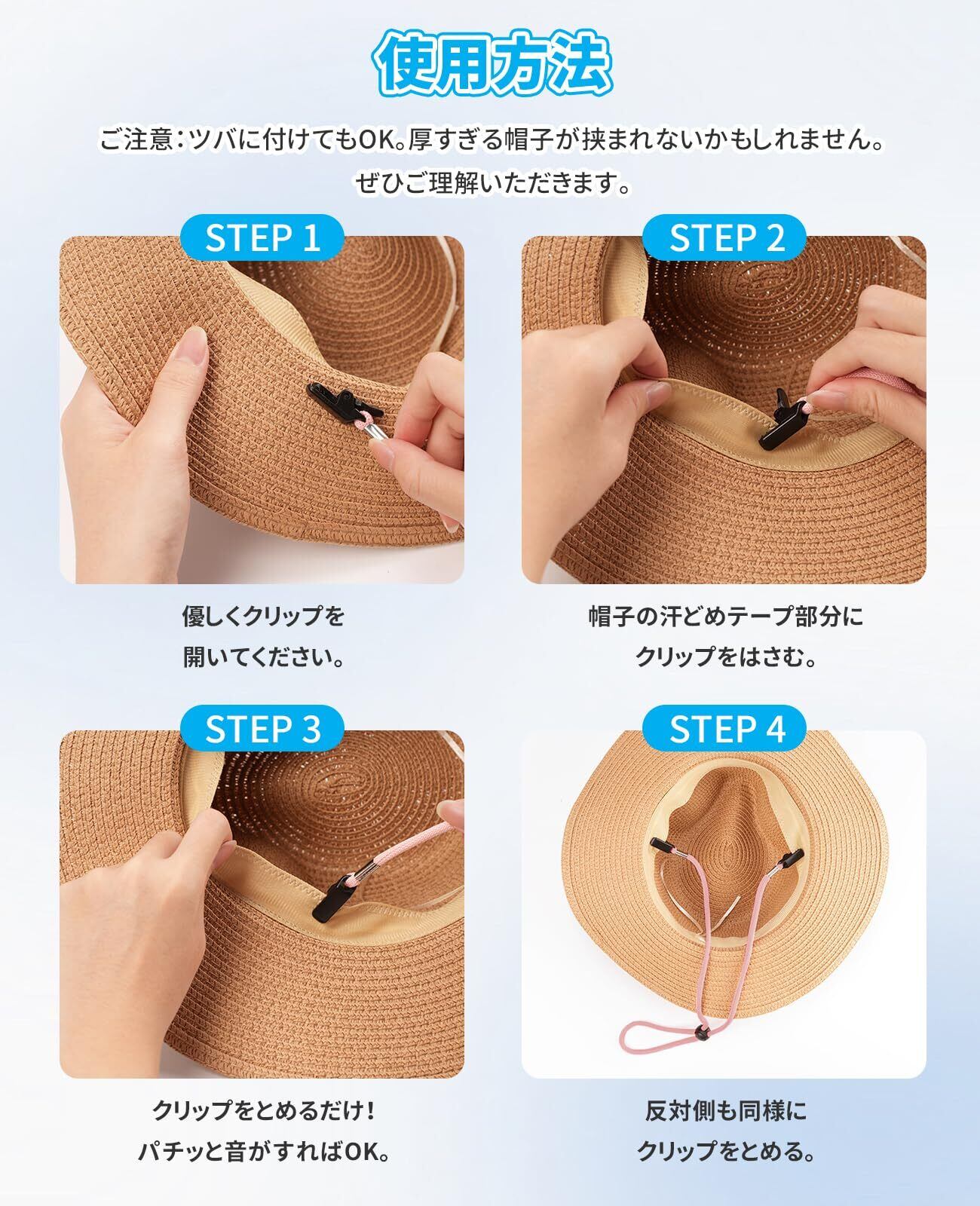 使用方法

ご注意：ツバに付けてもOK。厚すぎる帽子が挟まれないかもしれません。ぜひご理解いただきます。

STEP 1

優しくクリップを開いてください。

STEP 2

帽子の汗どめテープ部分にクリップをはさむ。

STEP 3

クリップをとめるだけ！パチッと音がすればOK。

STEP 4

反対側も同様にクリップをとめる。