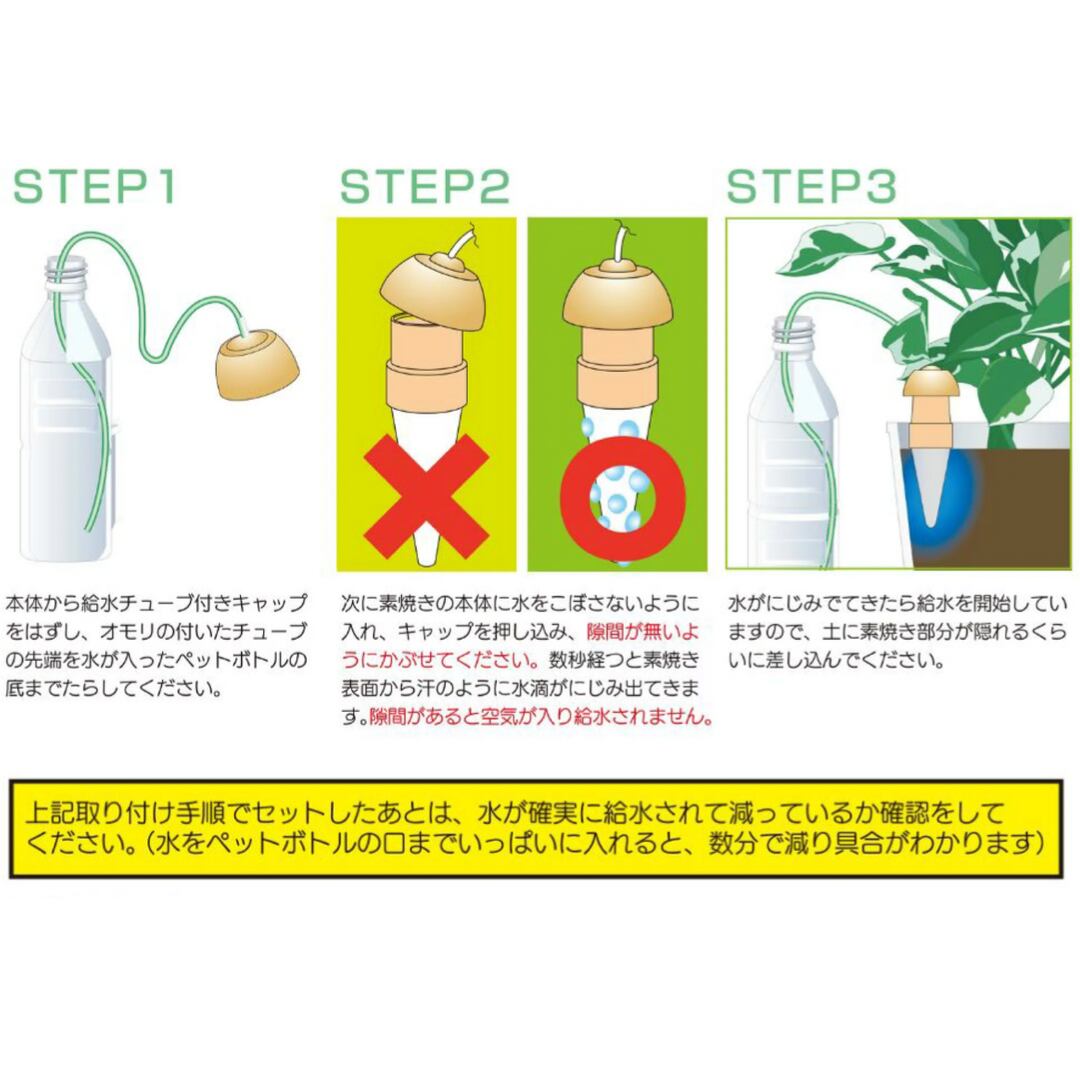 STEP1

本体から給水チューブ付きキャップをはずし、オモリの付いたチューブの先端を水が入ったペットボトルの底までたらしてください。

STEP2

次に素焼きの本体に水をこぼさないように入れ、キャップを押し込み、隙間が無いようにかぶせてください。数秒経つと素焼き表面から汗のように水滴がにじみ出てきます。隙間があると空気が入り給水されません。

STEP3

水がにじみでてきたら給水を開始していますので、土に素焼き部分が隠れるくらいに差し込んでください。

上記取り付け手順でセットしたあとは、水が確実に給水されて減っているか確認をしてください。（水をペットボトルの口までいっぱいに入れると、数分で減り具合がわかります）