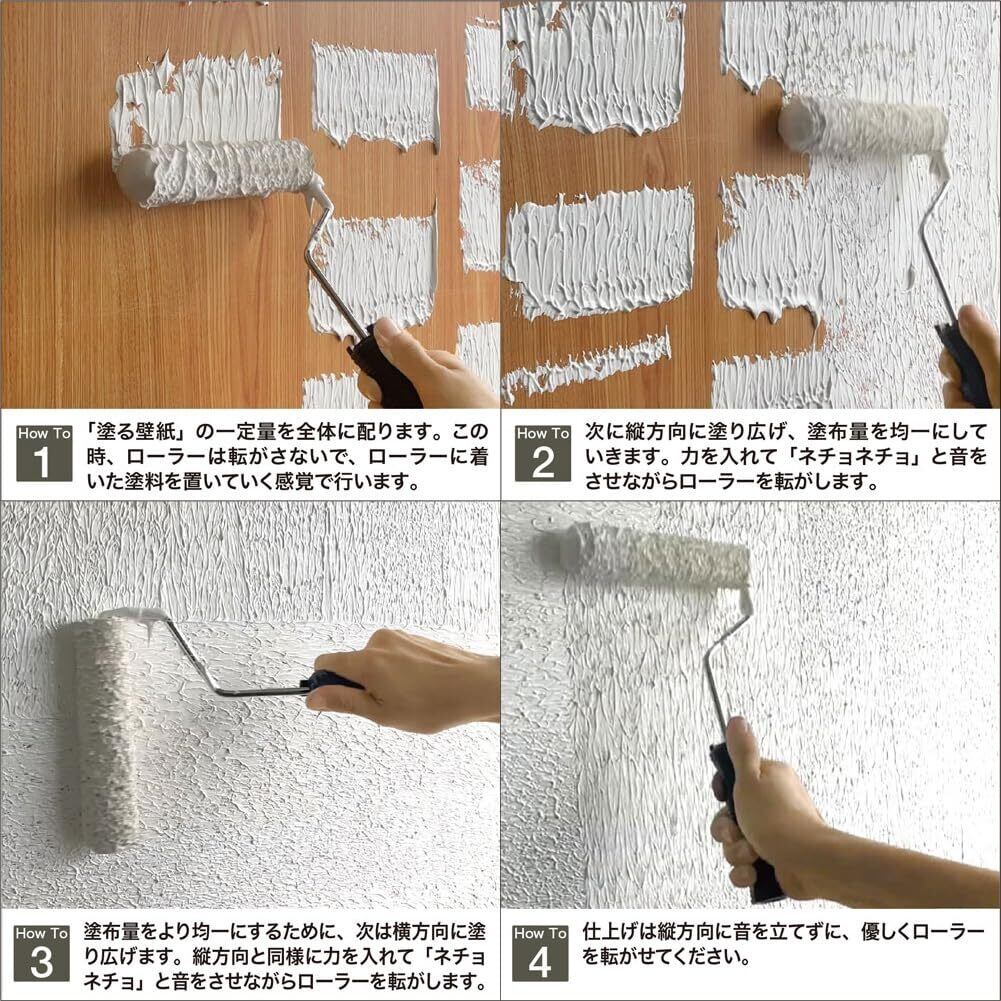 How To
1
「塗る壁紙」の一定量を全体に配ります。この時、ローラーは転がさないで、ローラーに着いた塗料を置いていく感覚で行います。

How To
2
次に縦方向に塗り広げ、塗布量を均一にしていきます。力を入れて「ネチョネチョ」と音をさせながらローラーを転がします。

How To
3
塗布量をより均一にするために、次は横方向に塗り広げます。縦方向と同様に力を入れて「ネチョネチョ」と音をさせながらローラーを転がします。

How To
4
仕上げは縦方向に音を立てずに、優しくローラーを転がせてください。