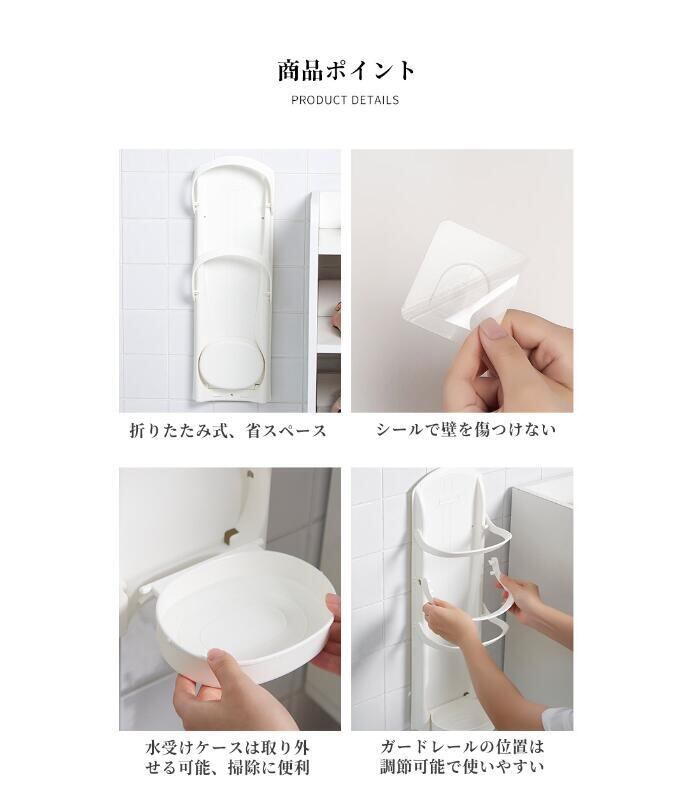 商品ポイント
PRODUCT DETAILS

折りたたみ式、省スペース

シールで壁を傷つけない

水受けケースは取り外せる可能、掃除に便利

ガードレールの位置は調節可能で使いやすい