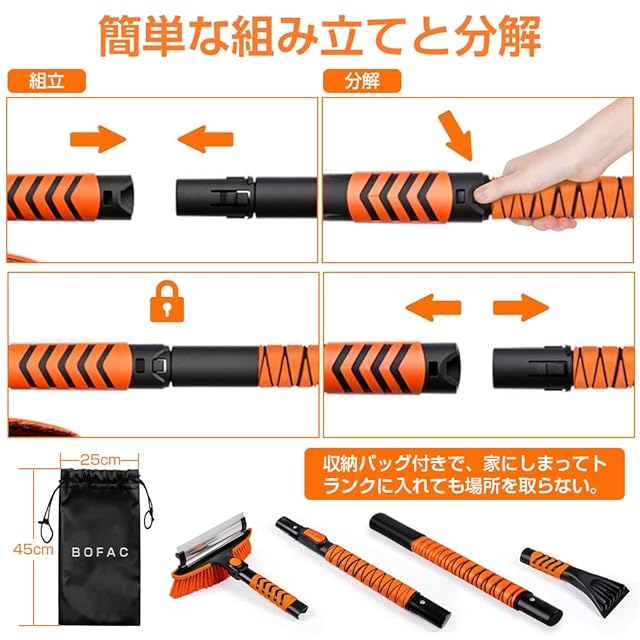 簡単な組み立てと分解

組立

分解

25cm

45cm

BOFAC

収納バッグ付きで、家にしまってトランクに入れても場所を取らない。