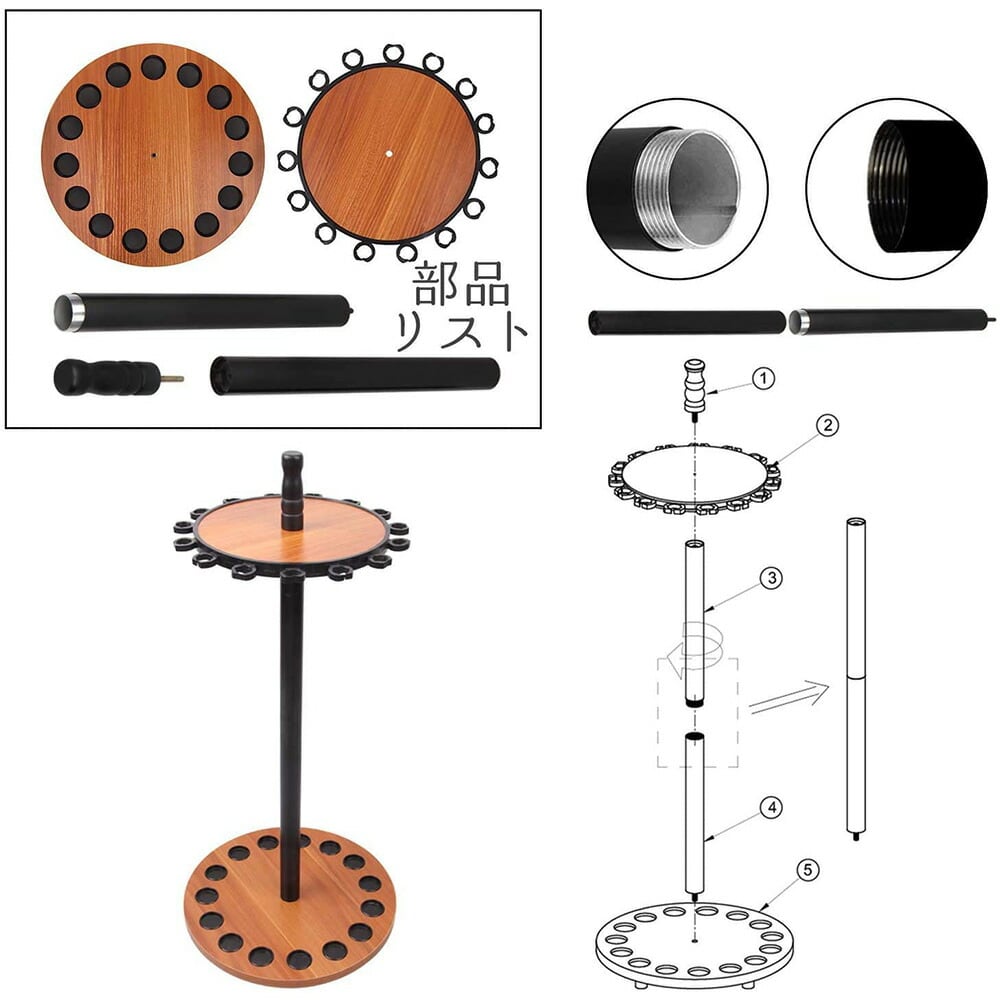 部品
リスト

1
2
3
4
5