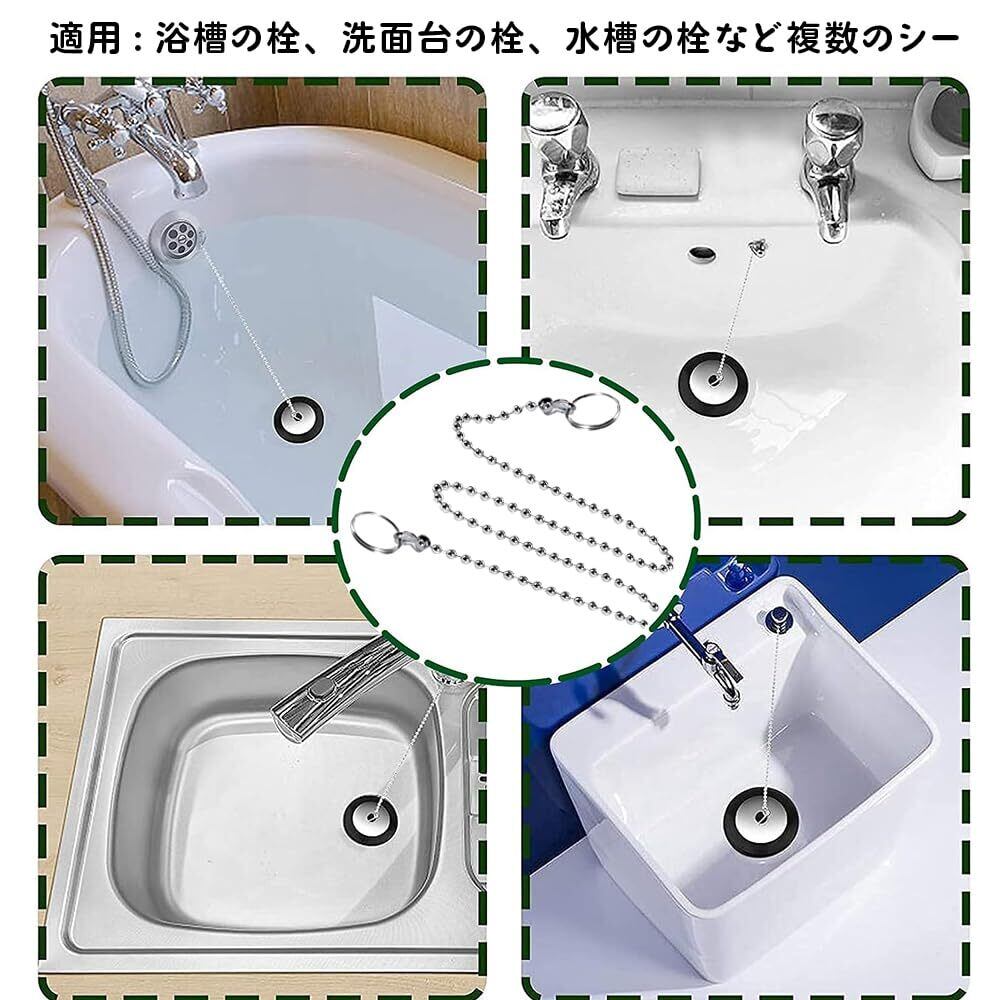 適用：浴槽の栓、洗面台の栓、水槽の栓など複数のシー