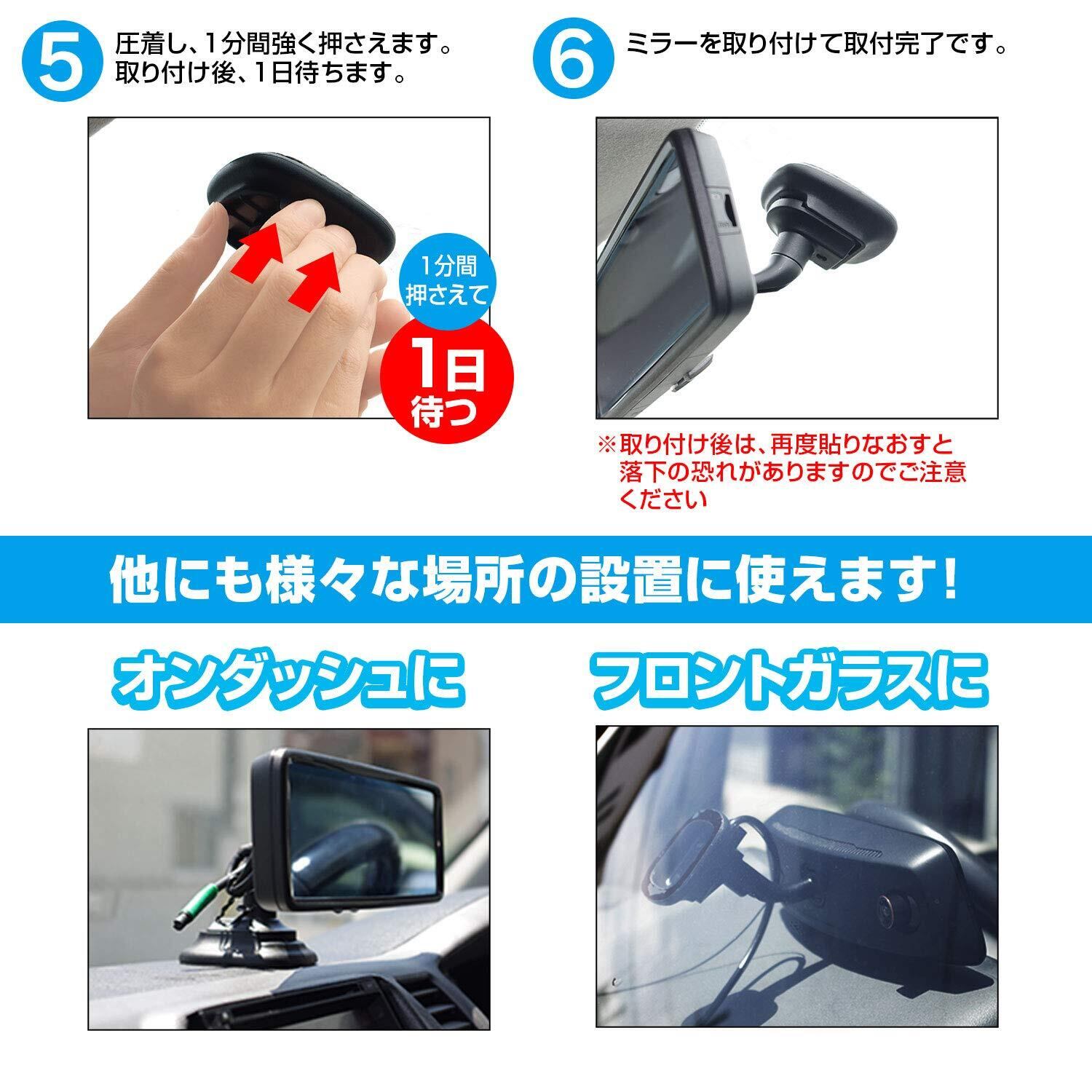 5 圧着し、1分間強く押さえます。
取り付け後、1日待ちます。

1分間
押さえて

1日
待つ

6 ミラーを取り付けて取付完了です。

※取り付け後は、再度貼りなおすと落下の恐れがありますのでご注意ください

他にも様々な場所の設置に使えます!

オンダッシュに

フロントガラスに