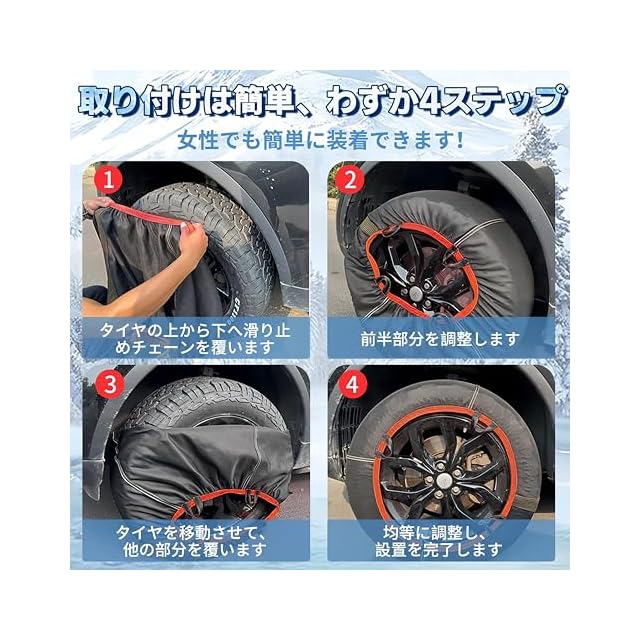 取り付けは簡単、わずか4ステップ
女性でも簡単に装着できます!

1
タイヤの上から下へ滑り止めチェーンを覆います

2
前半部分を調整します

3
タイヤを移動させて、他の部分を覆います

4
均等に調整し、設置を完了します