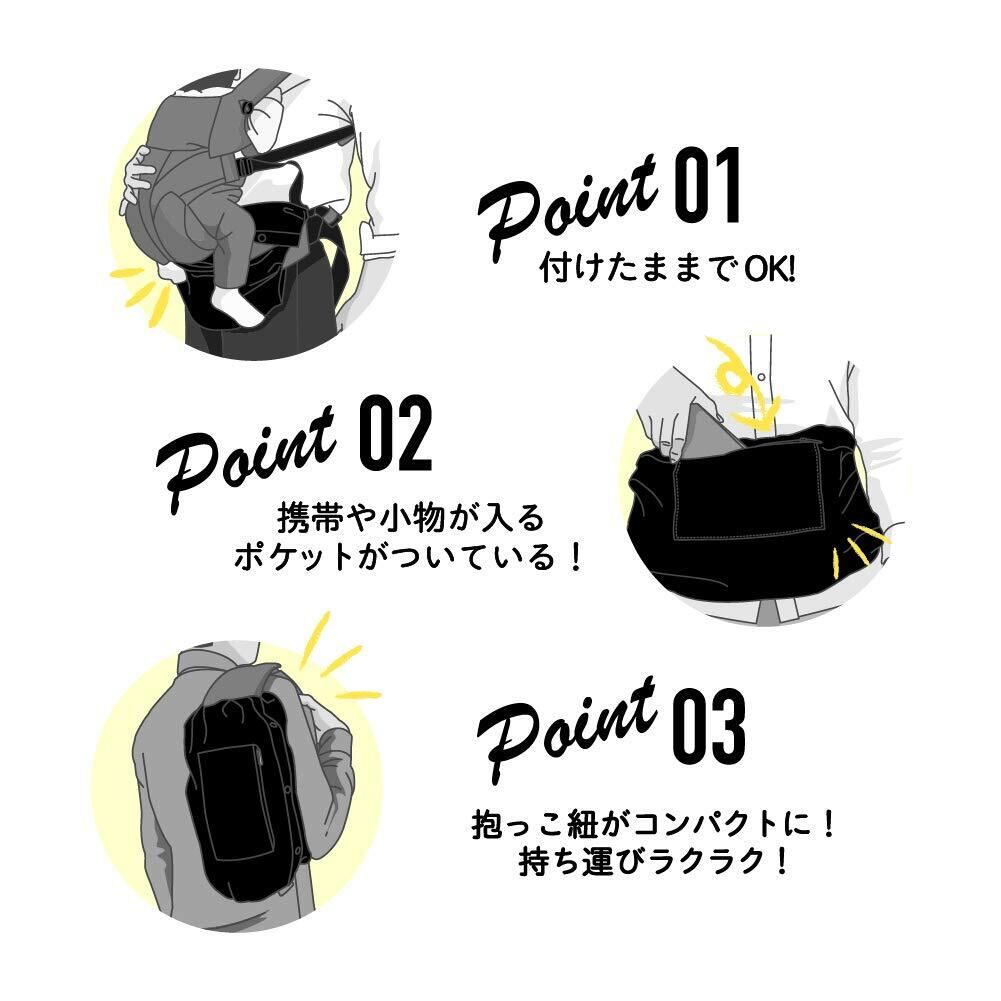 Point 01
付けたままでOK!

Point 02
携帯や小物が入る
ポケットがついている！

Point 03
抱っこ紐がコンパクトに！
持ち運びラクラク！