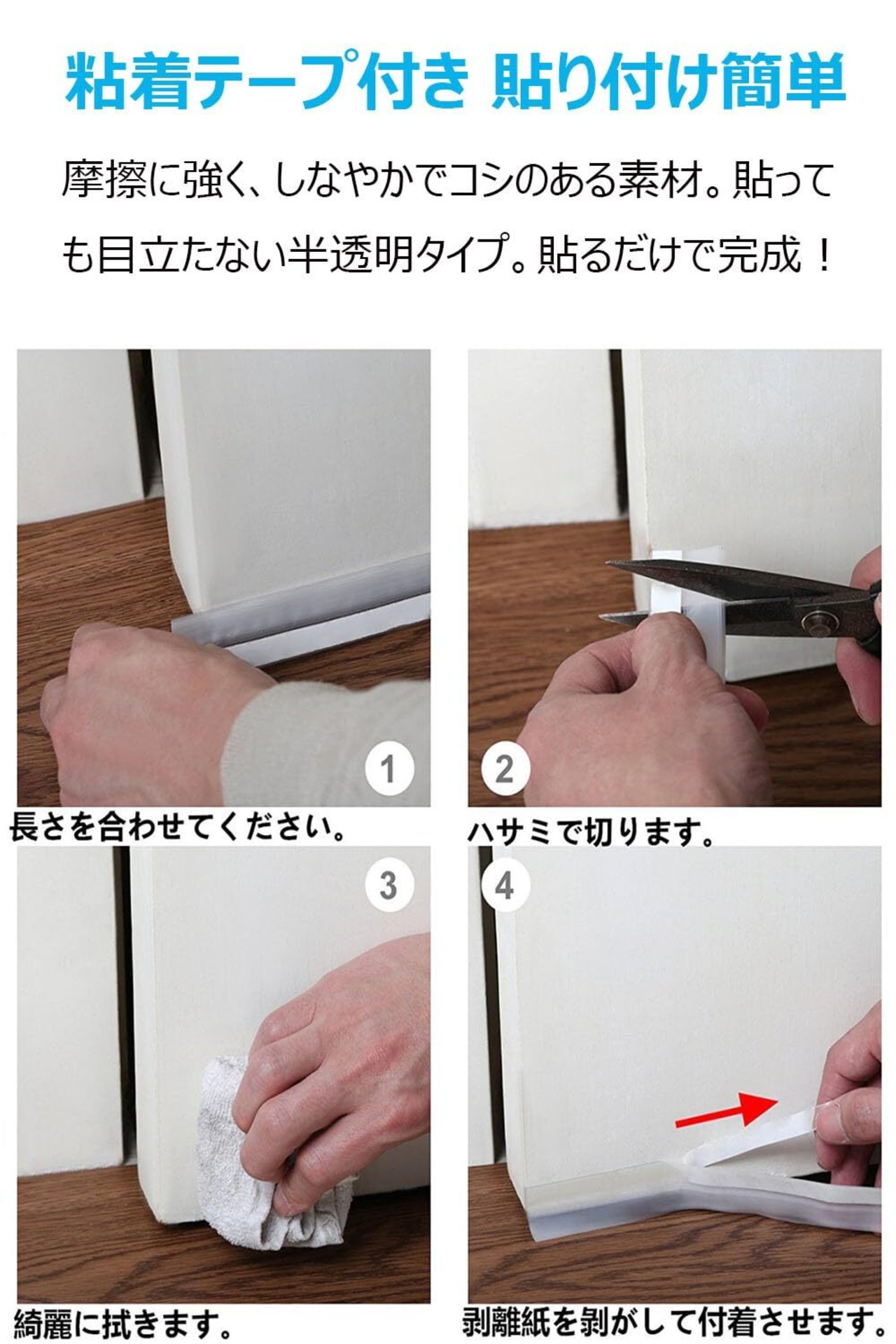 粘着テープ付き 貼り付け簡単

摩擦に強く、しなやかでコシのある素材。貼っても目立たない半透明タイプ。貼るだけで完成！

1
長さを合わせてください。

2
ハサミで切ります。

3
綺麗に拭きます。

4
剥離紙を剥がして付着させます。