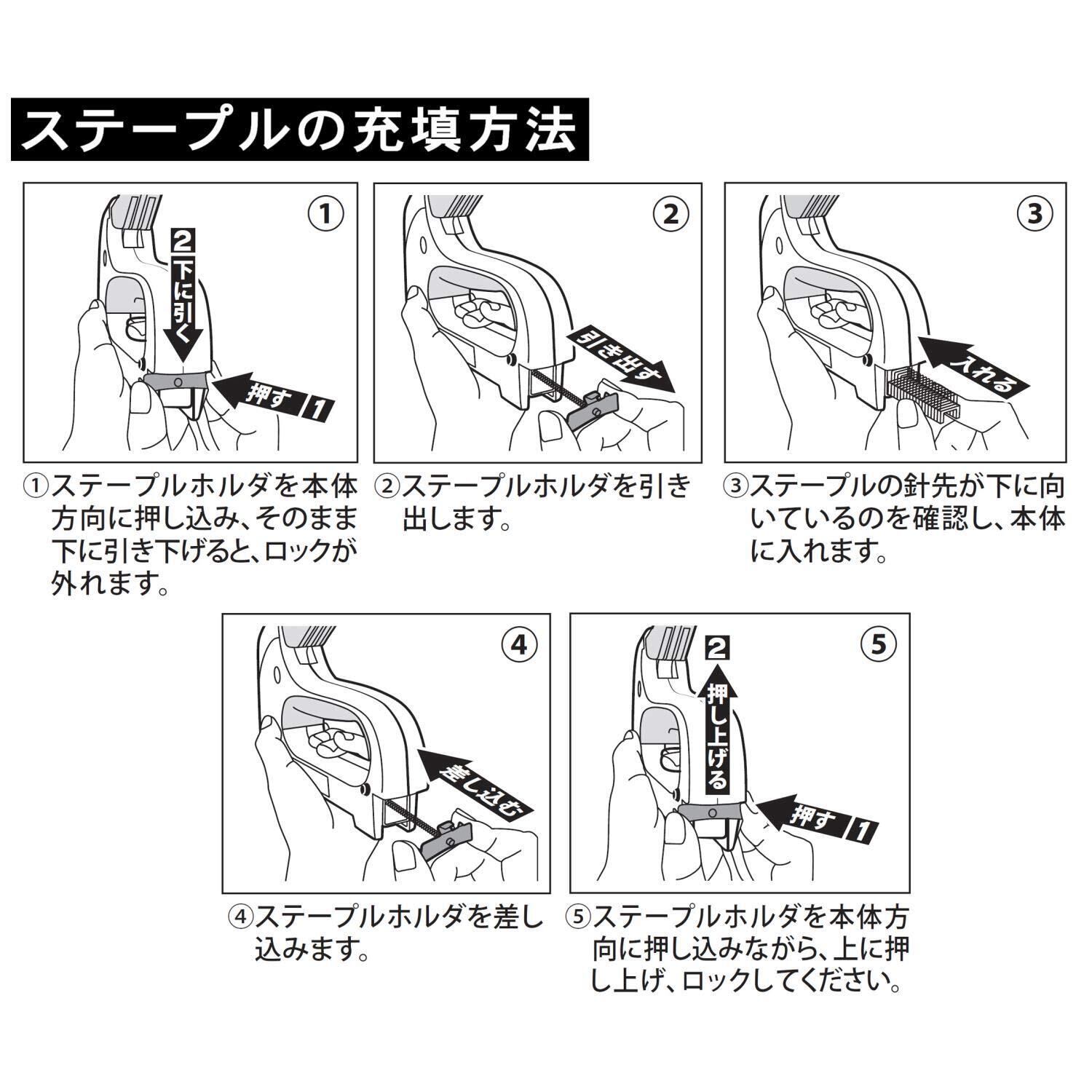 ステープルの充填方法

①

2 下に引く

押す 1

①ステープルホルダを本体方向に押し込み、そのまま下に引き下げると、ロックが外れます。

②

引き出す

②ステープルホルダを引き出します。

③

入れる

③ステープルの針先が下に向いているのを確認し、本体に入れます。

④

差し込む

④ステープルホルダを差し込みます。

⑤

2 押し上げる

押す 1

⑤ステープルホルダを本体方向に押し込みながら、上に押し上げ、ロックしてください。