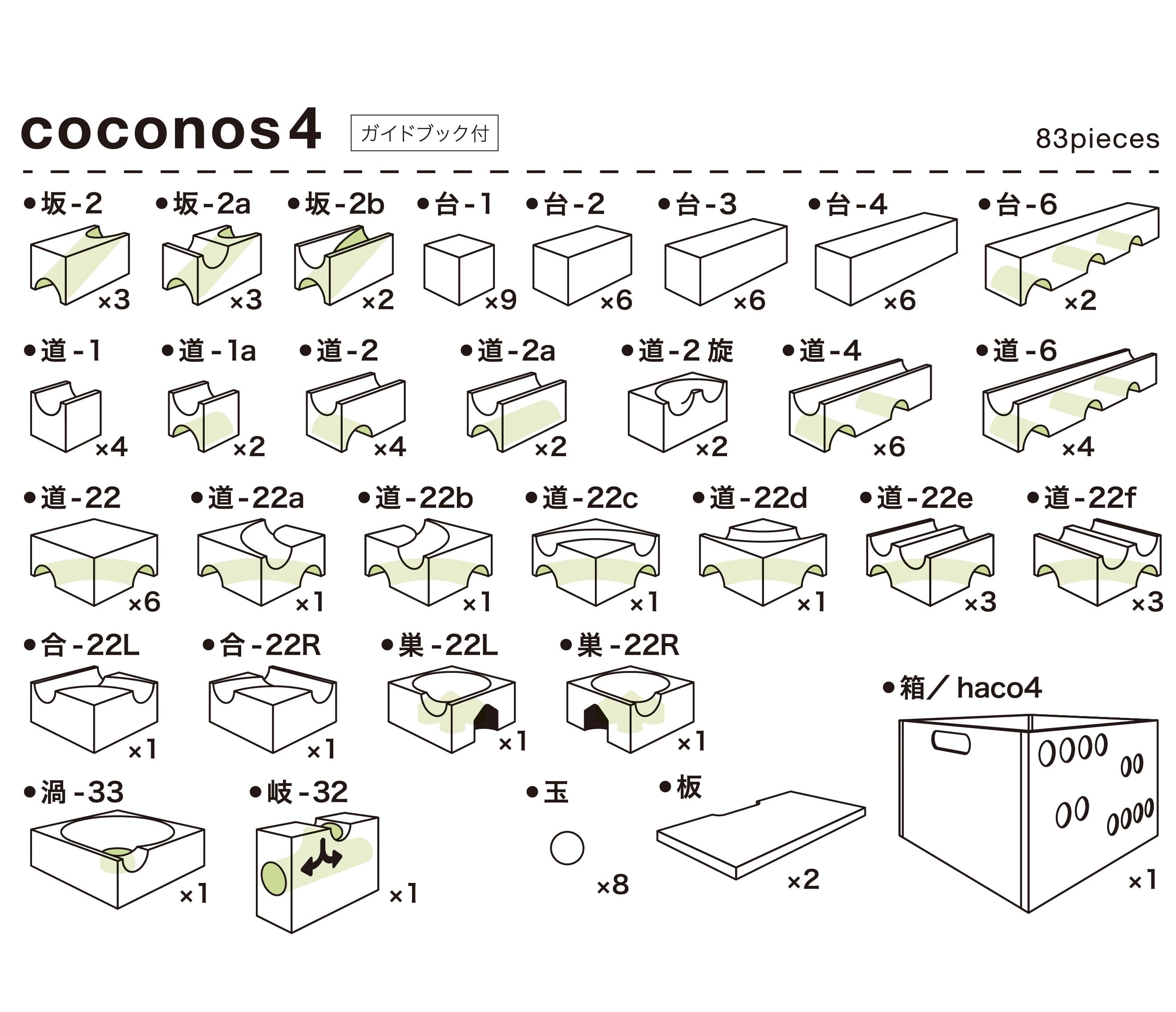 coconos4 ガイドブック付 83pieces

●坂-2 ×3
●坂-2a ×3
●坂-2b ×2
●台-1 ×9
●台-2 ×6
●台-3 ×6
●台-4 ×6
●台-6 ×2

●道-1 ×4
●道-1a ×2
●道-2 ×4
●道-2a ×2
●道-2 旋 ×2
●道-4 ×6
●道-6 ×4

●道-22 ×6
●道-22a ×1
●道-22b ×1
●道-22c ×1
●道-22d ×1
●道-22e ×3
●道-22f ×3

●合-22L ×1
●合-22R ×1
●巣-22L ×1
●巣-22R ×1
●箱／haco4 ×1

●渦-33 ×1
●岐-32 ×1
●玉 ×8
●板 ×2