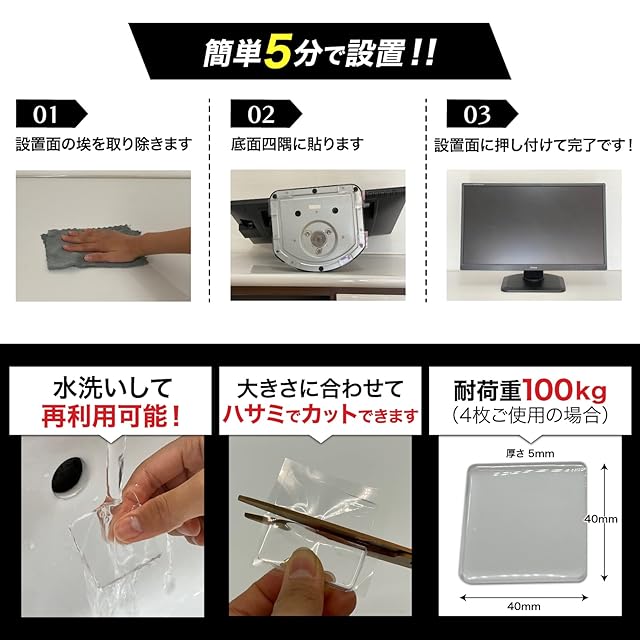 簡単5分で設置!!

01
設置面の埃を取り除きます

02
底面四隅に貼ります

03
設置面に押し付けて完了です!

水洗いして
再利用可能!

大きさに合わせて
ハサミでカットできます

耐荷重100kg
(4枚ご使用の場合)

厚さ 5mm
40mm
40mm