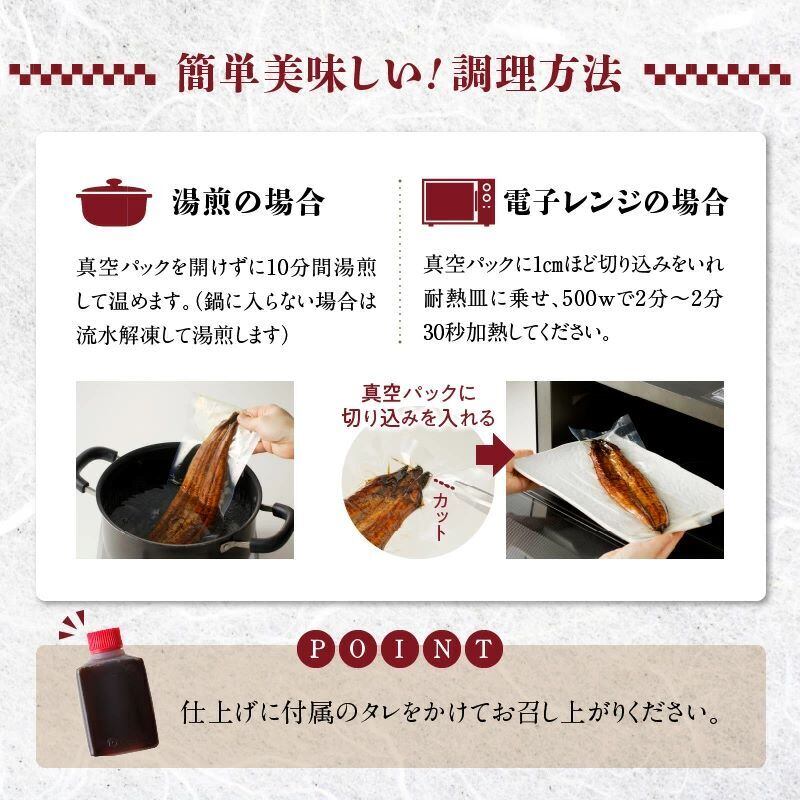 簡単美味しい！調理方法

湯煎の場合

真空パックを開けずに10分間湯煎して温めます。(鍋に入らない場合は流水解凍して湯煎します)

電子レンジの場合

真空パックに1cmほど切り込みをいれ耐熱皿に乗せ、500wで2分～2分30秒加熱してください。

真空パックに切り込みを入れる

カット

POINT

仕上げに付属のタレをかけてお召し上がりください。