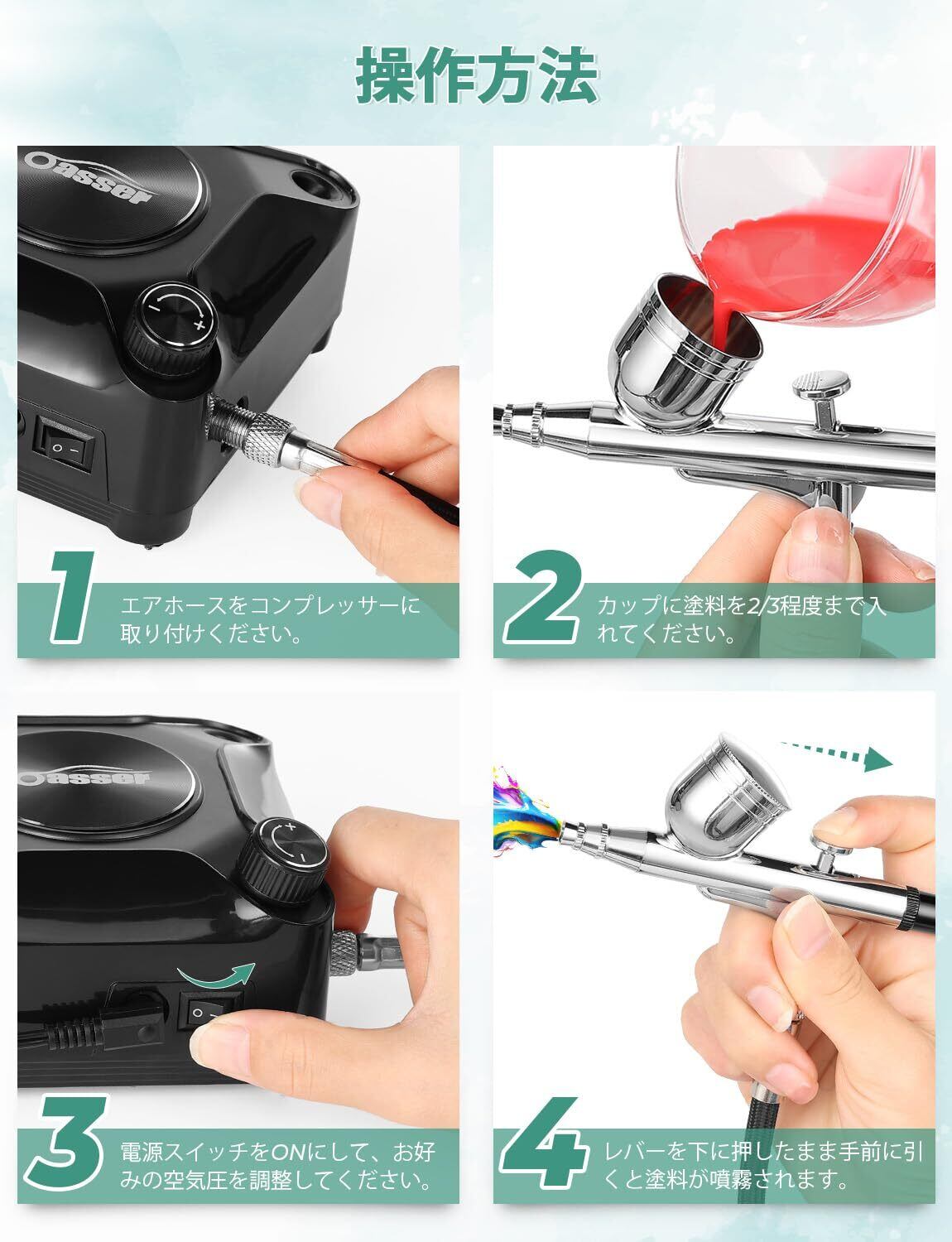 操作方法

Oasser

1 エアホースをコンプレッサーに取り付けください。

2 カップに塗料を2/3程度まで入れてください。

Oasser

3 電源スイッチをONにして、お好みの空気圧を調整してください。

4 レバーを下に押したまま手前に引くと塗料が噴霧されます。