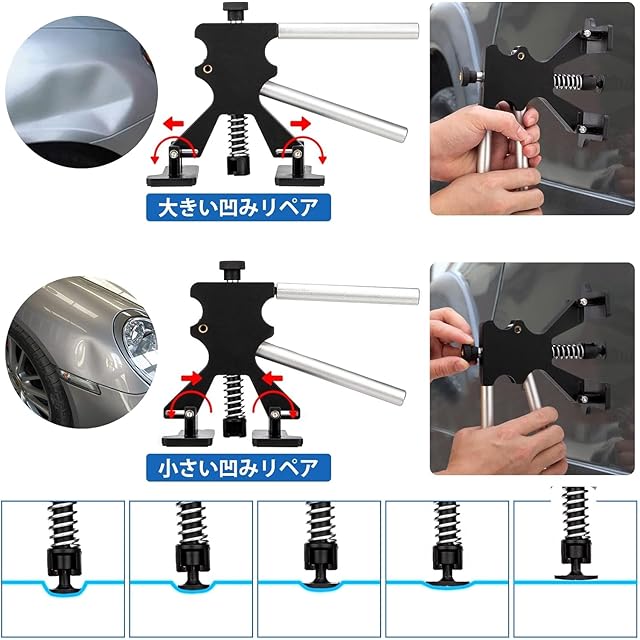 大きい凹みリペア

小さい凹みリペア