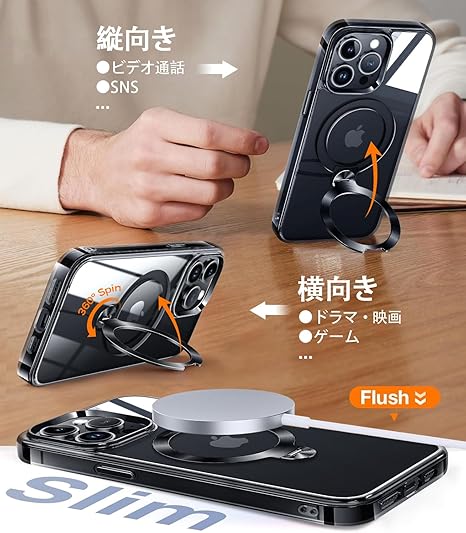 縦向き
●ビデオ通話
●SNS
...

360° Spin

横向き
●ドラマ・映画
●ゲーム
...

Flush

Slim