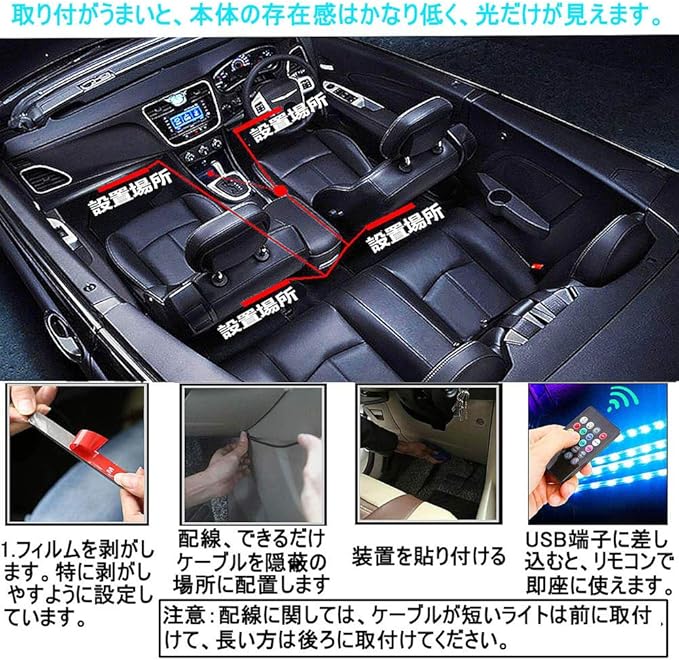 取り付がうまいと、本体の存在感はかなり低く、光だけが見えます。

設置場所

設置場所

設置場所

設置場所

1.フィルムを剥がします。特に剥がしやすように設定しています。

配線、できるだけケーブルを隠蔽の場所に配置します

装置を貼り付ける

USB端子に差し込むと、リモコンで即座に使えます。

注意：配線に関しては、ケーブルが短いライトは前に取付けて、長い方は後ろに取付けてください。