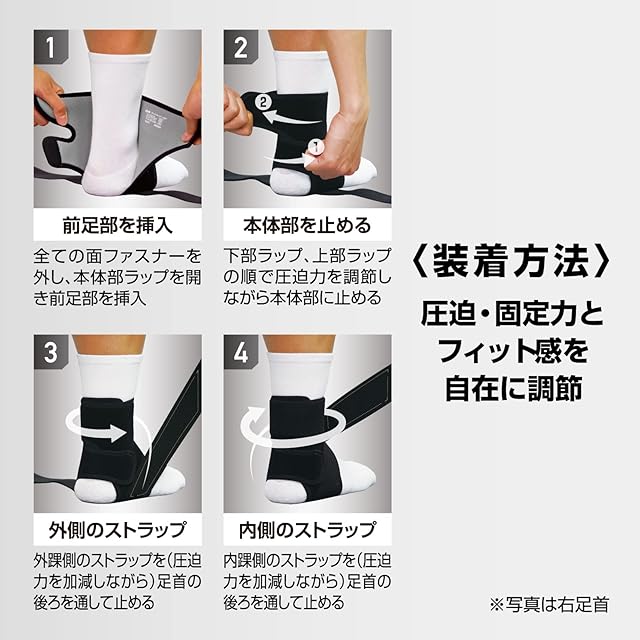 1

前足部を挿入

全ての面ファスナーを外し、本体部ラップを開き前足部を挿入

2

②

①

本体部を止める

下部ラップ、上部ラップの順で圧迫力を調節しながら本体部に止める

3

外側のストラップ

外踝側のストラップを（圧迫力を加減しながら）足首の後ろを通して止める

4

内側のストラップ

内踝側のストラップを（圧迫力を加減しながら）足首の後ろを通して止める

〈装着方法〉

圧迫・固定力とフィット感を自在に調節

※写真は右足首