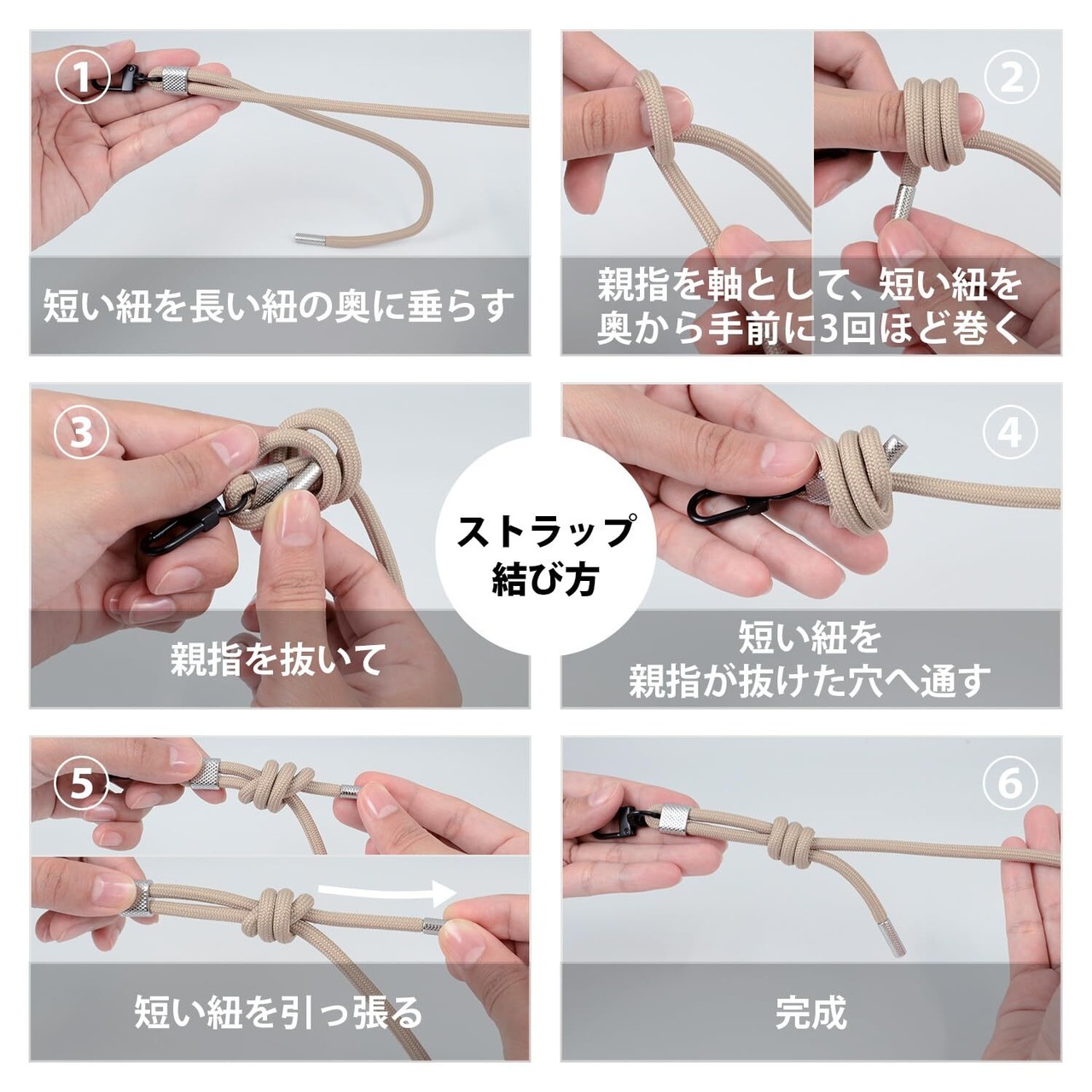 ①
短い紐を長い紐の奥に垂らす

②
親指を軸として、短い紐を奥から手前に3回ほど巻く

③
親指を抜いて

ストラップ結び方

④
短い紐を親指が抜けた穴へ通す

⑤
短い紐を引っ張る

⑥
完成