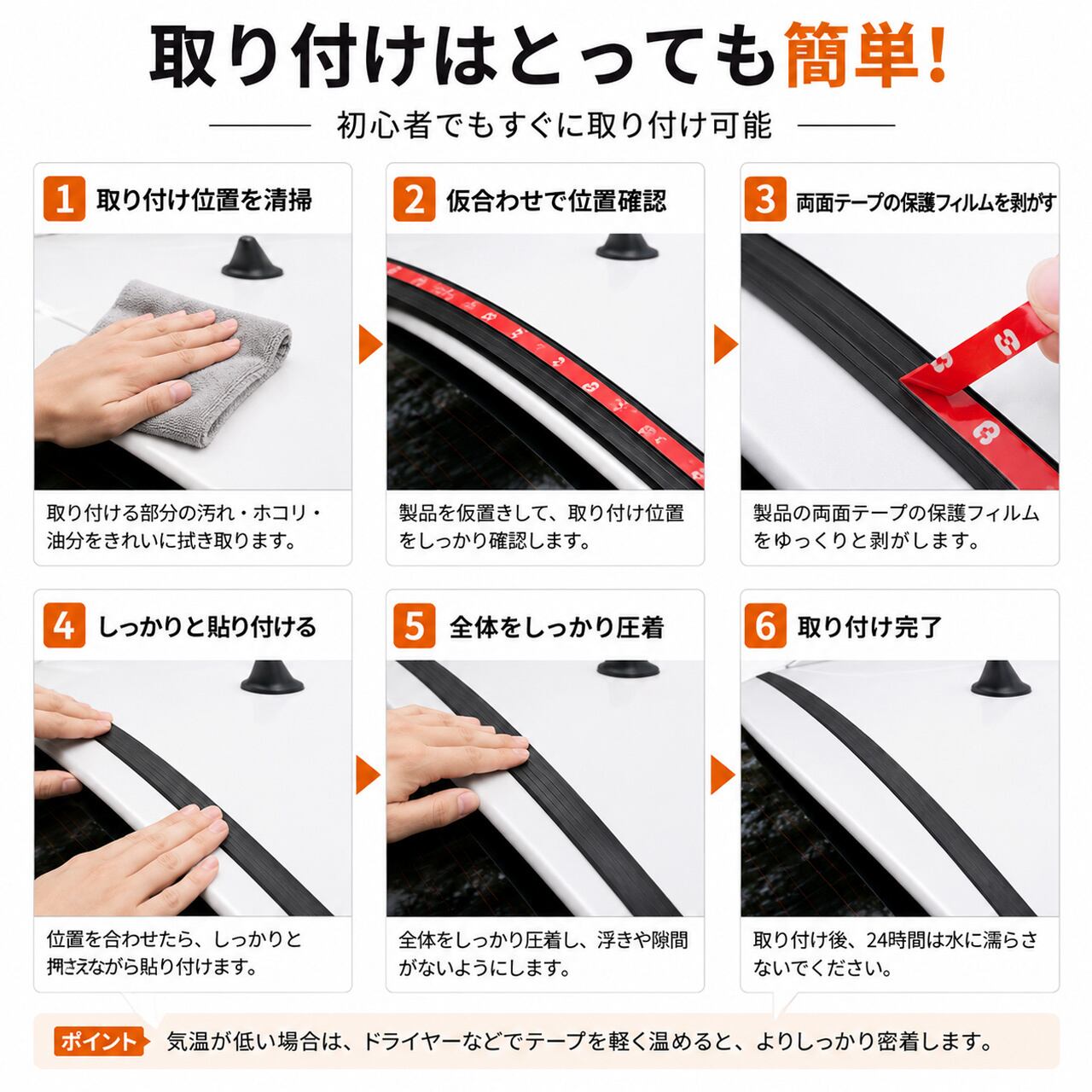 取り付けはとっても簡単!

初心者でもすぐに取り付け可能

1 取り付け位置を清掃

取り付ける部分の汚れ・ホコリ・油分をきれいに拭き取ります。

2 仮合わせで位置確認

製品を仮置きして、取り付け位置をしっかり確認します。

3 両面テープの保護フィルムを剥がす

製品の両面テープの保護フィルムをゆっくりと剥がします。

4 しっかりと貼り付ける

位置を合わせたら、しっかりと押さえながら貼り付けます。

5 全体をしっかり圧着

全体をしっかり圧着し、浮きや隙間がないようにします。

6 取り付け完了

取り付け後、24時間は水に濡らさないでください。

ポイント 気温が低い場合は、ドライヤーなどでテープを軽く温めると、よりしっかり密着します。