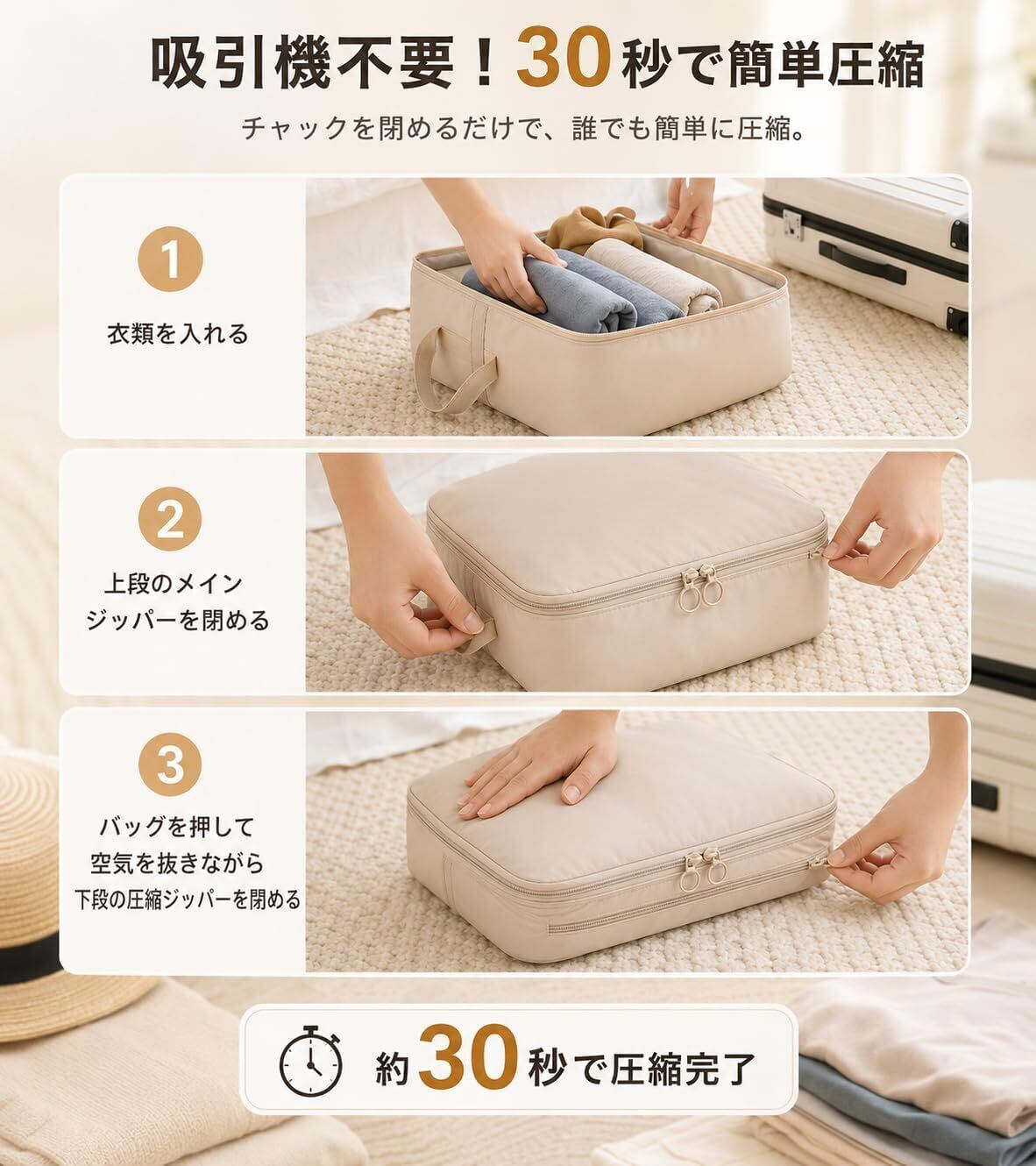 吸引機不要！30秒で簡単圧縮

チャックを閉めるだけで、誰でも簡単に圧縮。

1

衣類を入れる

2

上段のメイン
ジッパーを閉める

3

バッグを押して
空気を抜きながら
下段の圧縮ジッパーを閉める

約30秒で圧縮完了