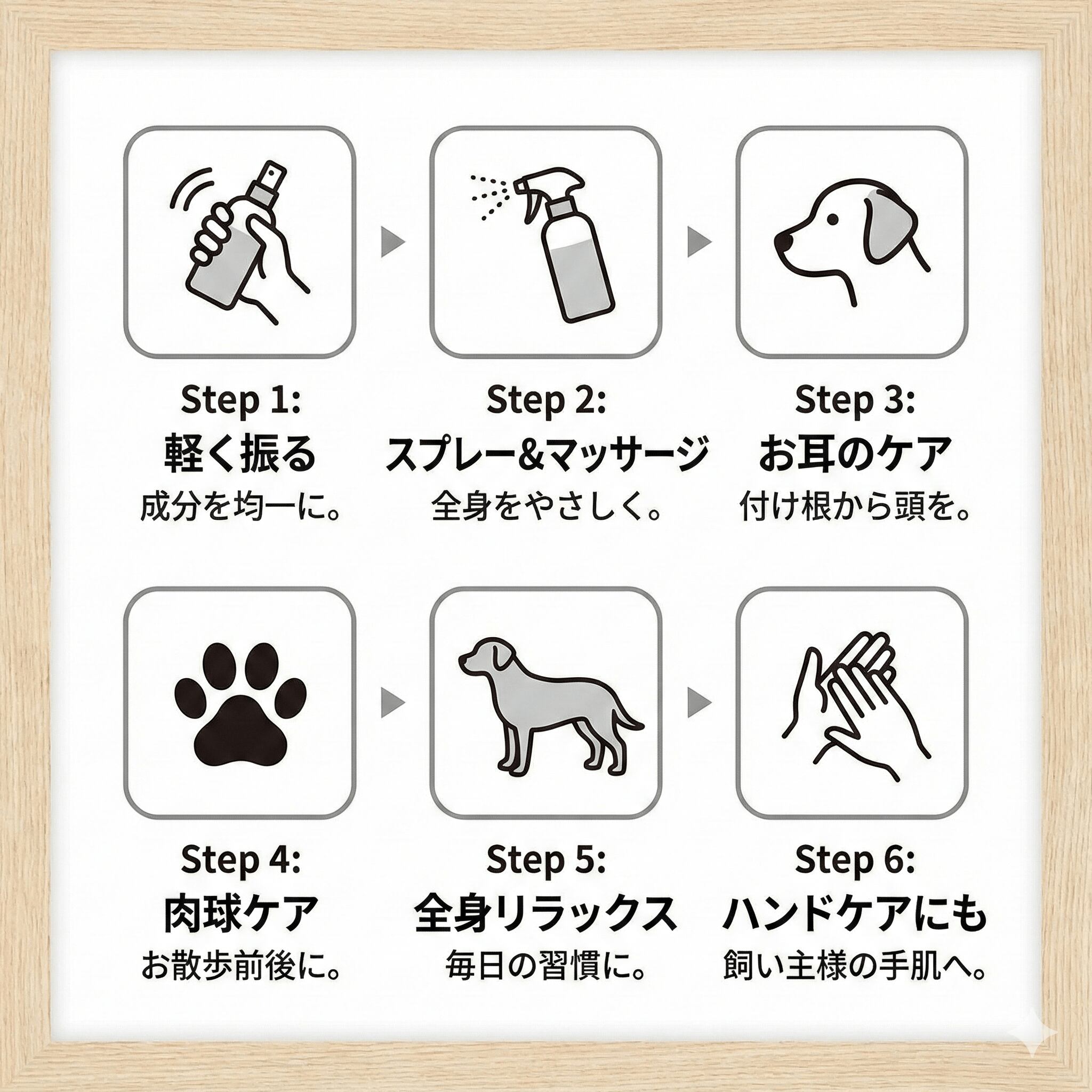 Step 1:
軽く振る
成分を均一に。

Step 2:
スプレー&マッサージ
全身をやさしく。

Step 3:
お耳のケア
付け根から頭を。

Step 4:
肉球ケア
お散歩前後に。

Step 5:
全身リラックス
毎日の習慣に。

Step 6:
ハンドケアにも
飼い主様の手肌へ。