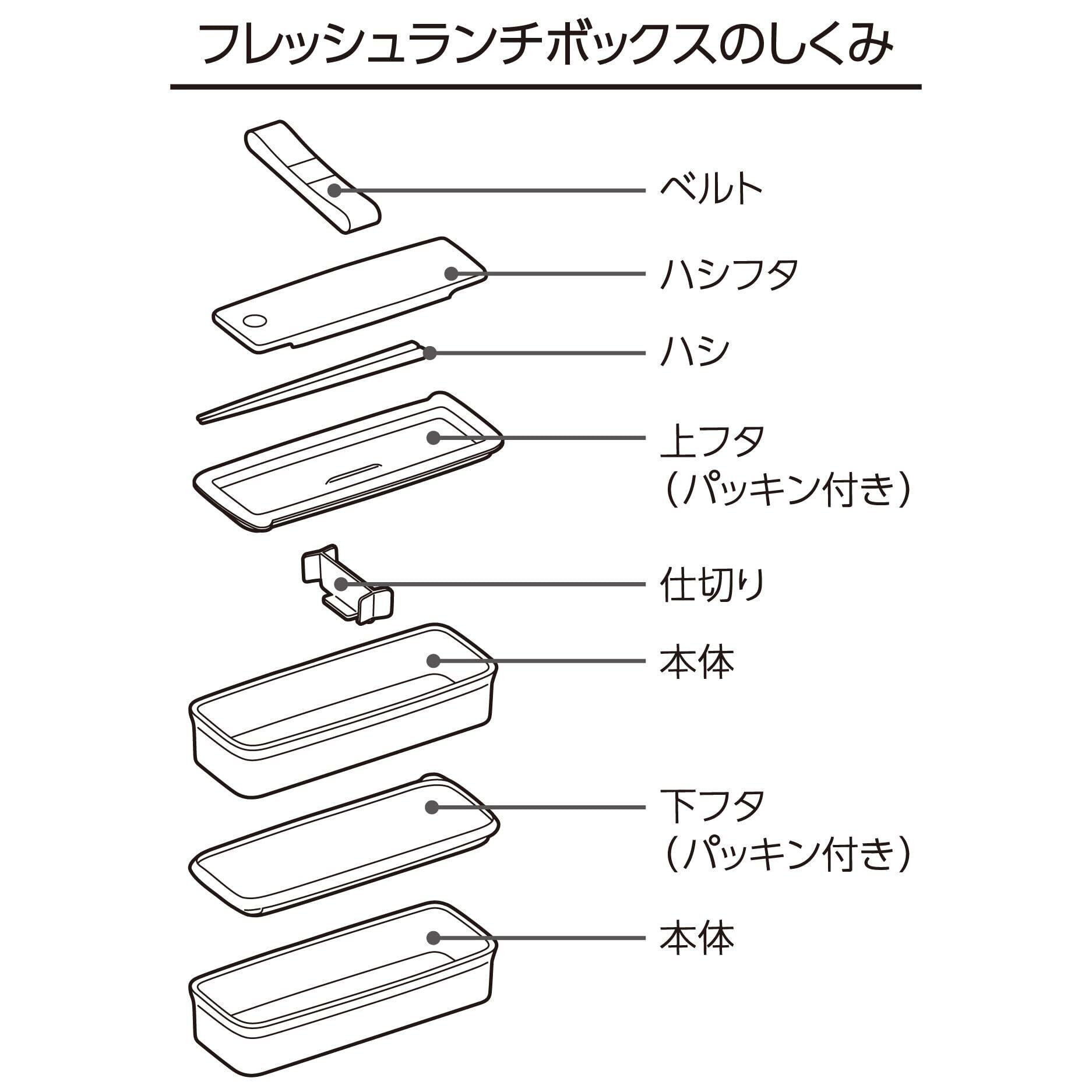 フレッシュランチボックスのしくみ

ベルト

ハシフタ

ハシ

上フタ
（パッキン付き）

仕切り

本体

下フタ
（パッキン付き）

本体