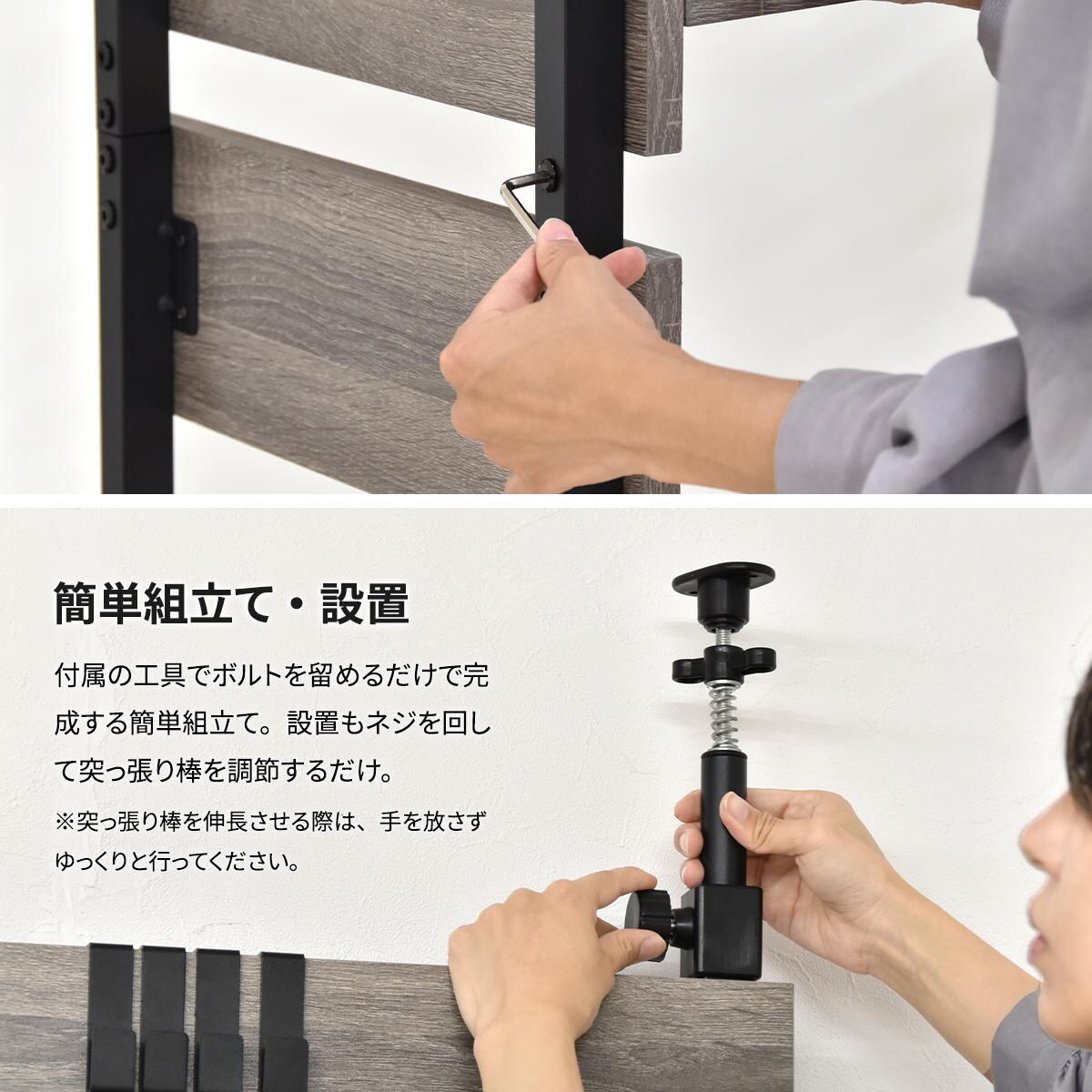 簡単組立て・設置

付属の工具でボルトを留めるだけで完成する簡単組立て。設置もネジを回して突っ張り棒を調節するだけ。

※突っ張り棒を伸長させる際は、手を放さずゆっくりと行ってください。