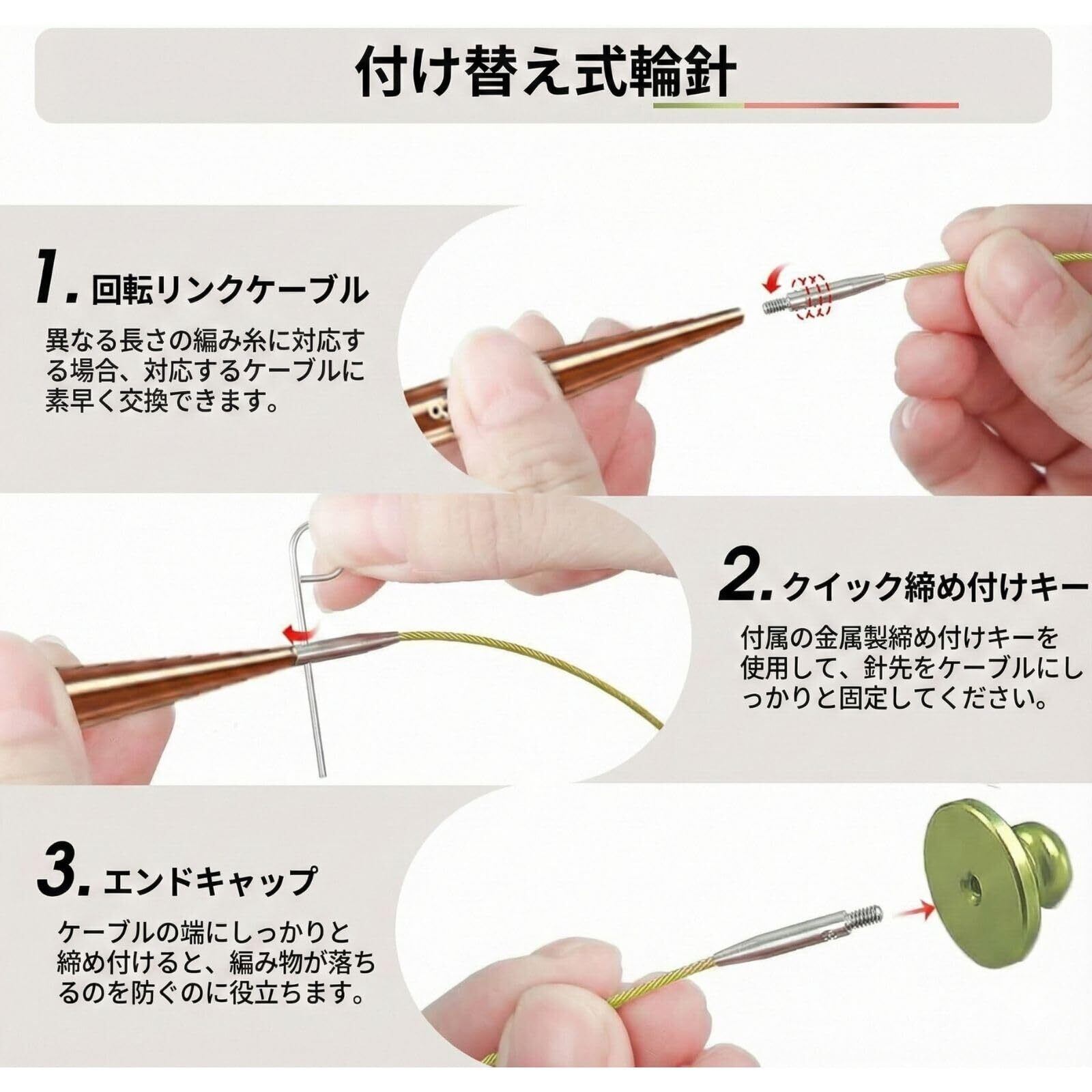 付け替え式輪針

1. 回転リンクケーブル

異なる長さの編み糸に対応する場合、対応するケーブルに素早く交換できます。

2. クイック締め付けキー

付属の金属製締め付けキーを使用して、針先をケーブルにしっかりと固定してください。

3. エンドキャップ

ケーブルの端にしっかりと締め付けると、編み物が落ちるのを防ぐのに役立ちます。