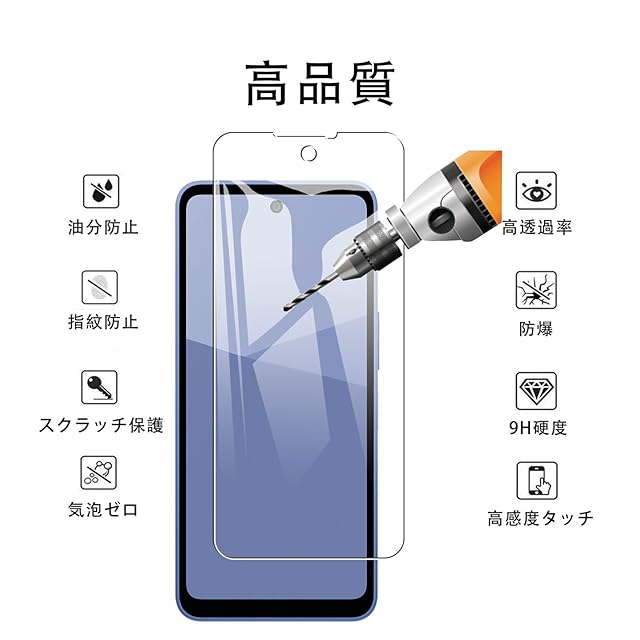 高品質

油分防止

指紋防止

スクラッチ保護

気泡ゼロ

高透過率

防爆

9H硬度

高感度タッチ