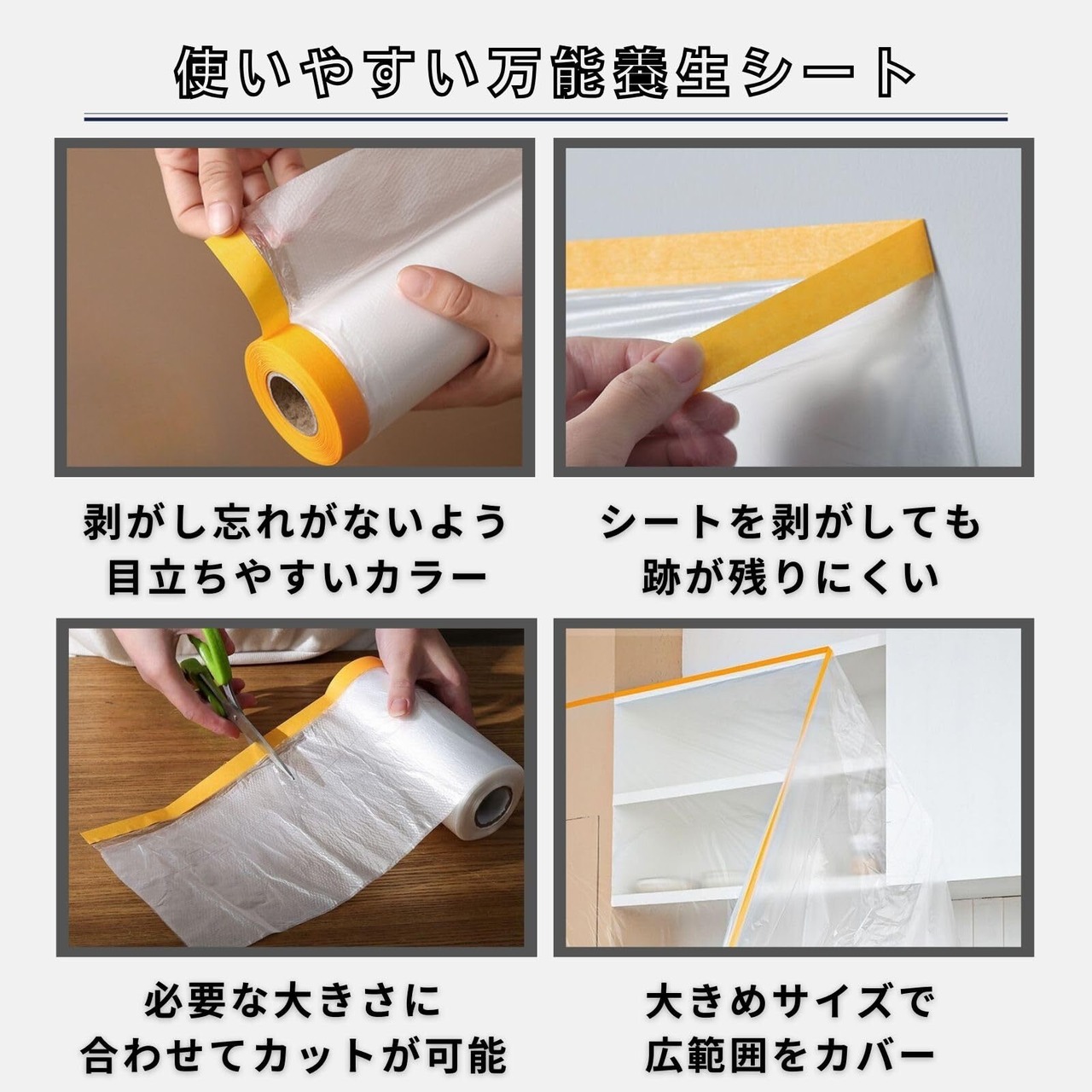 使いやすい万能養生シート

剥がし忘れがないよう
目立ちやすいカラー

シートを剥がしても
跡が残りにくい

必要な大きさに
合わせてカットが可能

大きめサイズで
広範囲をカバー