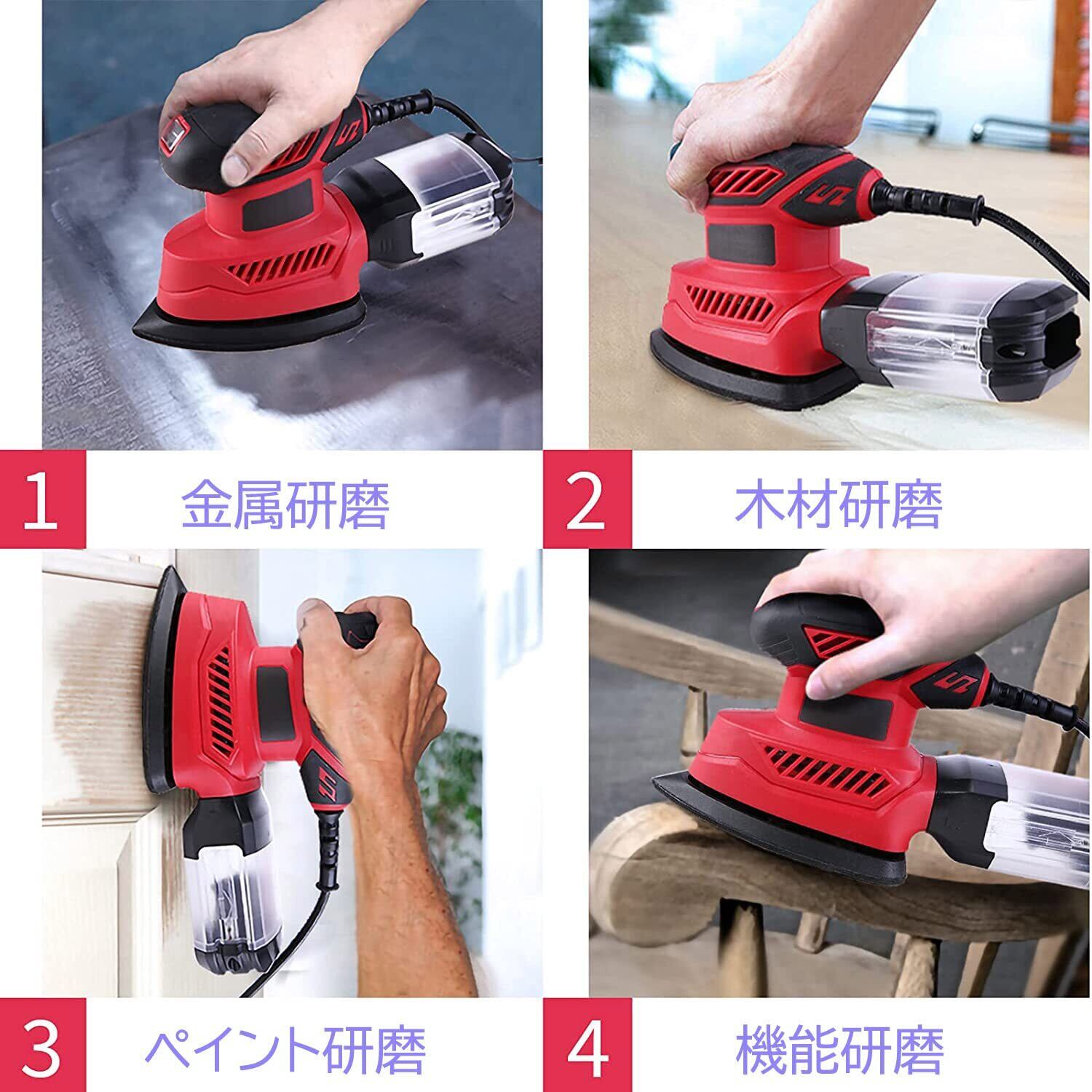 1 金属研磨

2 木材研磨

3 ペイント研磨

4 機能研磨