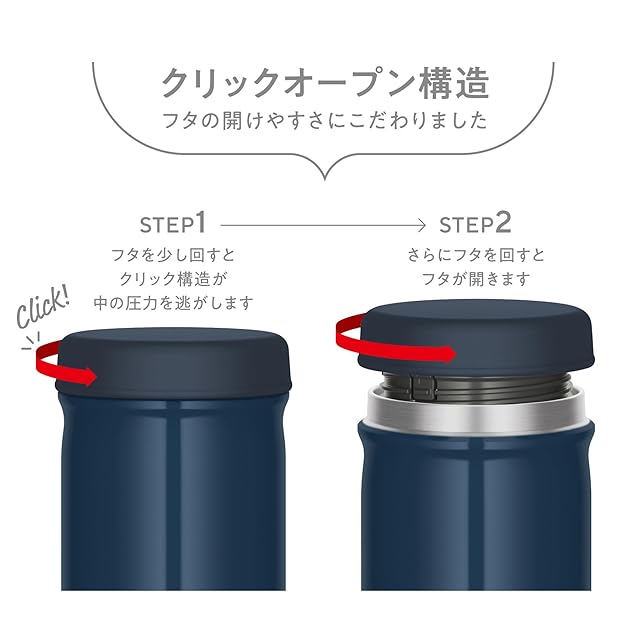 クリックオープン構造
フタの開けやすさにこだわりました

STEP1
フタを少し回すと
クリック構造が
中の圧力を逃がします

Click!

STEP2
さらにフタを回すと
フタが開きます