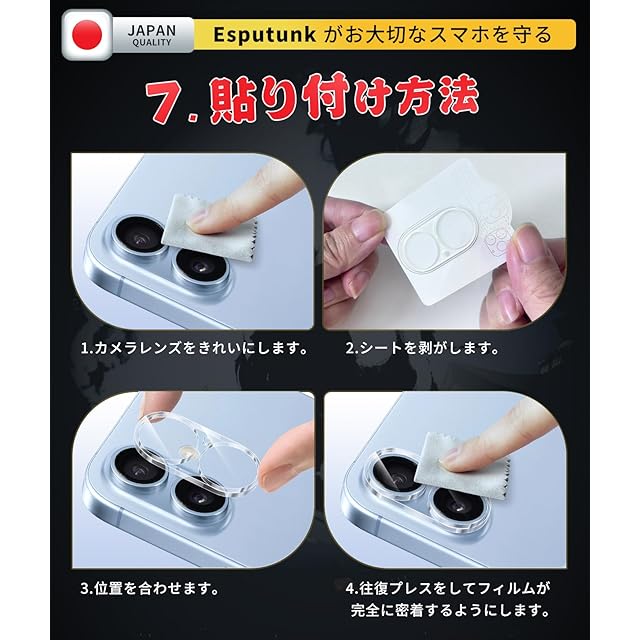 JAPAN
QUALITY

Esputunk がお大切なスマホを守る

7. 貼り付け方法

1.カメラレンズをきれいにします。

2.シートを剥がします。

3.位置を合わせます。

4.往復プレスをしてフィルムが完全に密着するようにします。