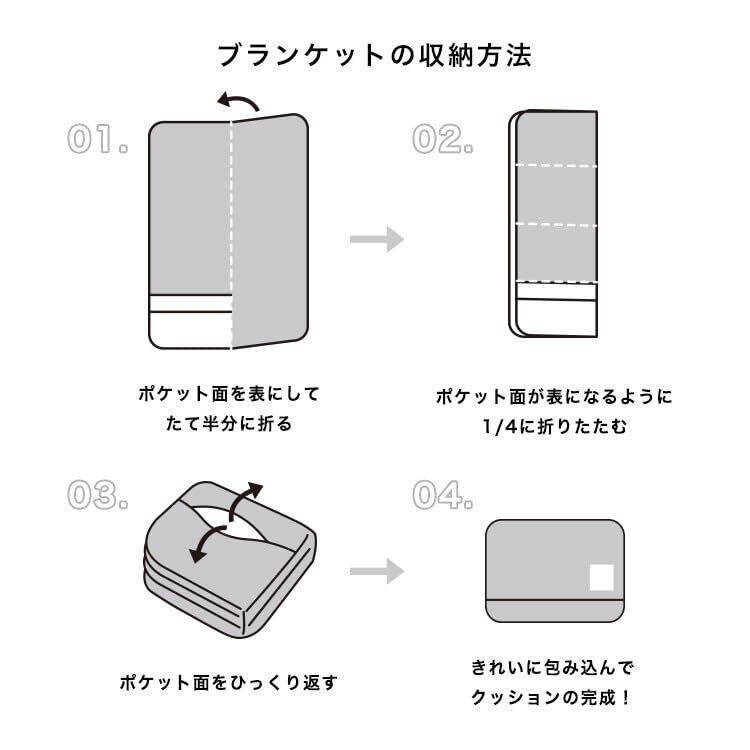 ブランケットの収納方法

01.

ポケット面を表にして
たて半分に折る

02.

ポケット面が表になるように
1/4に折りたたむ

03.

ポケット面をひっくり返す

04.

きれいに包み込んで
クッションの完成！