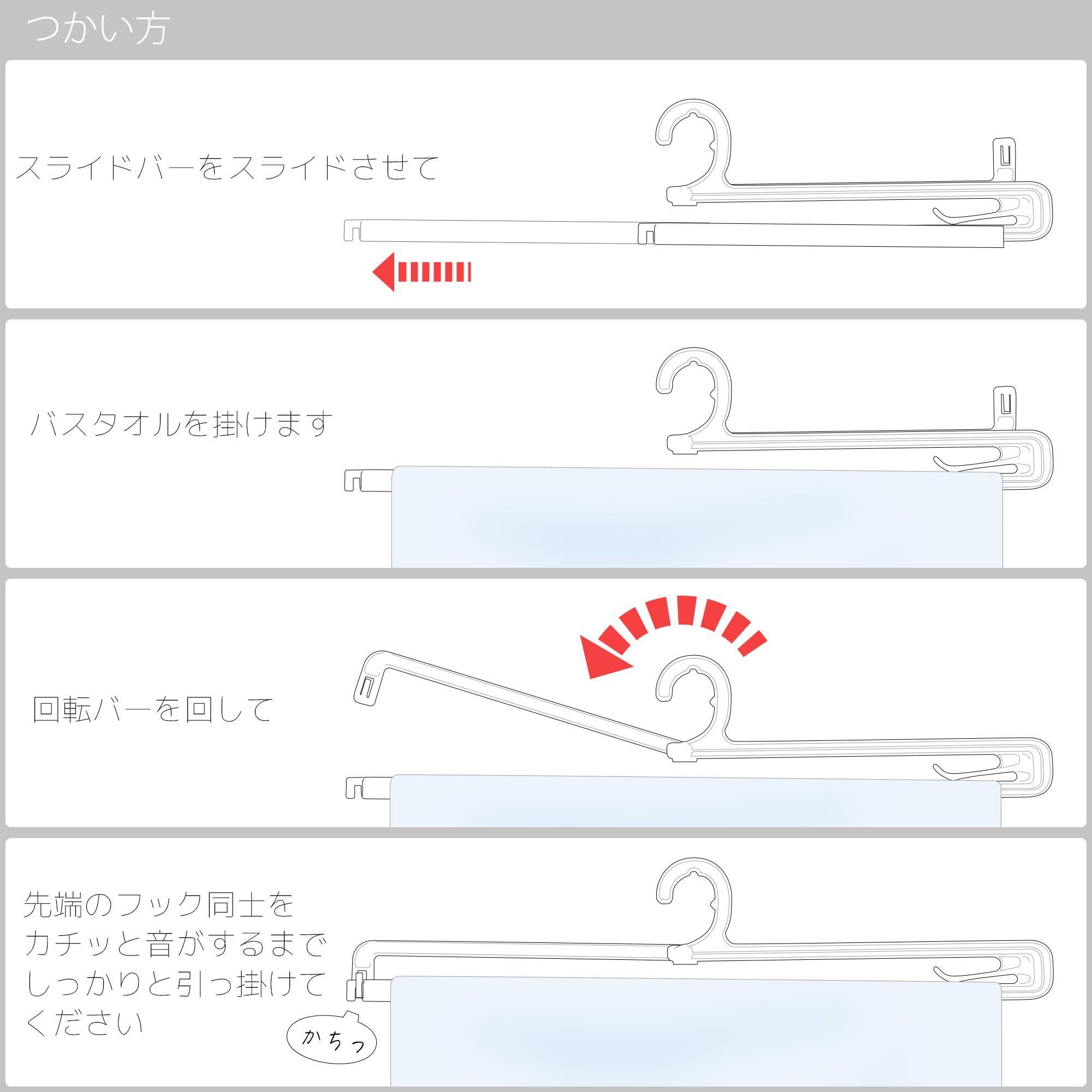 つかい方

スライドバーをスライドさせて

バスタオルを掛けます

回転バーを回して

先端のフック同士をカチッと音がするまでしっかりと引っ掛けてください

かちっ