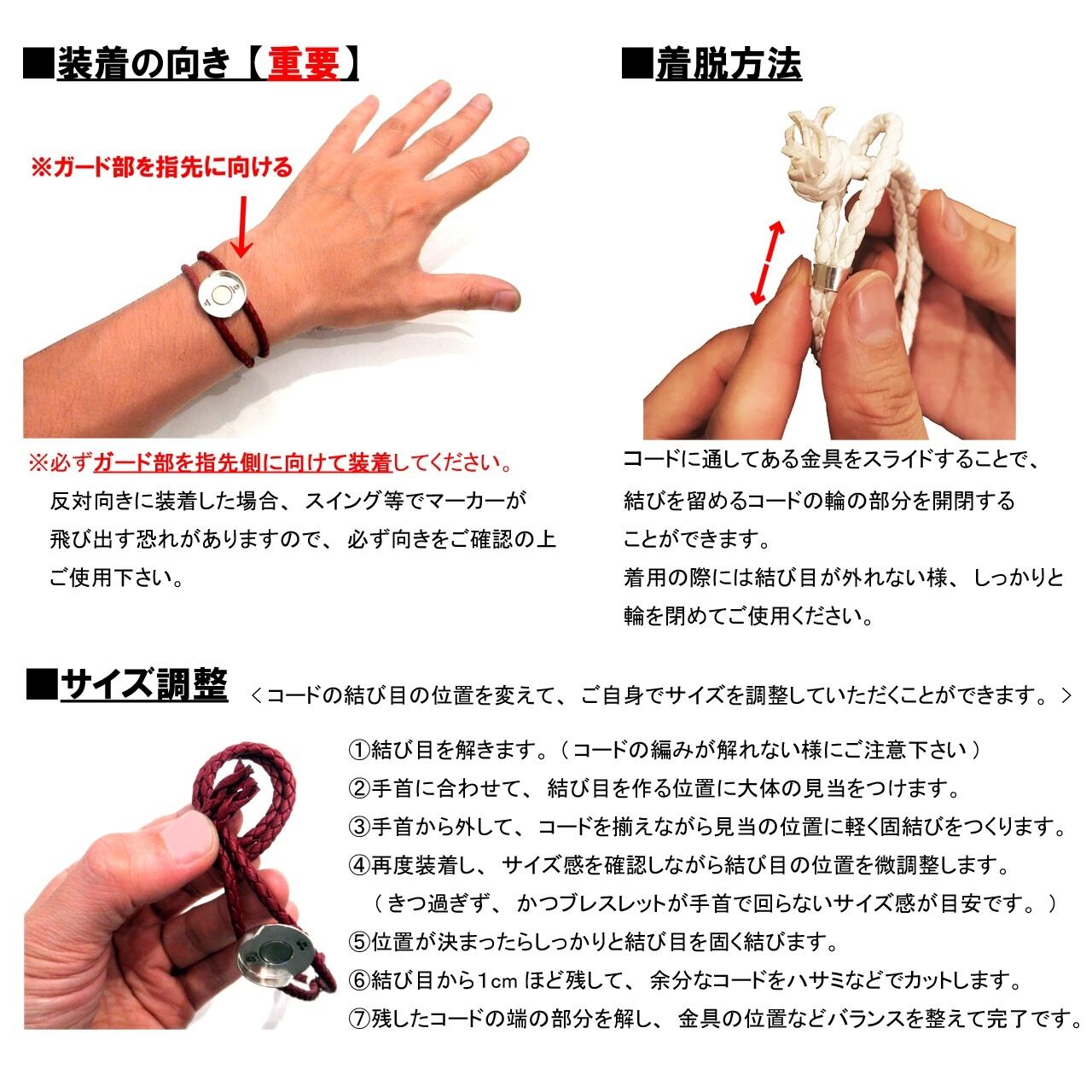 ■装着の向き【重要】

※ガード部を指先に向ける

※必ずガード部を指先側に向けて装着してください。
反対向きに装着した場合、スイング等でマーカーが飛び出す恐れがありますので、必ず向きをご確認の上ご使用下さい。

■着脱方法

コードに通してある金具をスライドすることで、結びを留めるコードの輪の部分を開閉することができます。
着用の際には結び目が外れない様、しっかりと輪を閉めてご使用ください。

■サイズ調整 ＜コードの結び目の位置を変えて、ご自身でサイズを調整していただくことができます。＞

①結び目を解きます。（コードの編みが解れない様にご注意下さい）
②手首に合わせて、結び目を作る位置に大体の見当をつけます。
③手首から外して、コードを揃えながら見当の位置に軽く固結びをつくります。
④再度装着し、サイズ感を確認しながら結び目の位置を微調整します。
（きつ過ぎず、かつブレスレットが手首で回らないサイズ感が目安です。）
⑤位置が決まったらしっかりと結び目を固く結びます。
⑥結び目から1cm ほど残して、余分なコードをハサミなどでカットします。
⑦残したコードの端の部分を解し、金具の位置などバランスを整えて完了です。