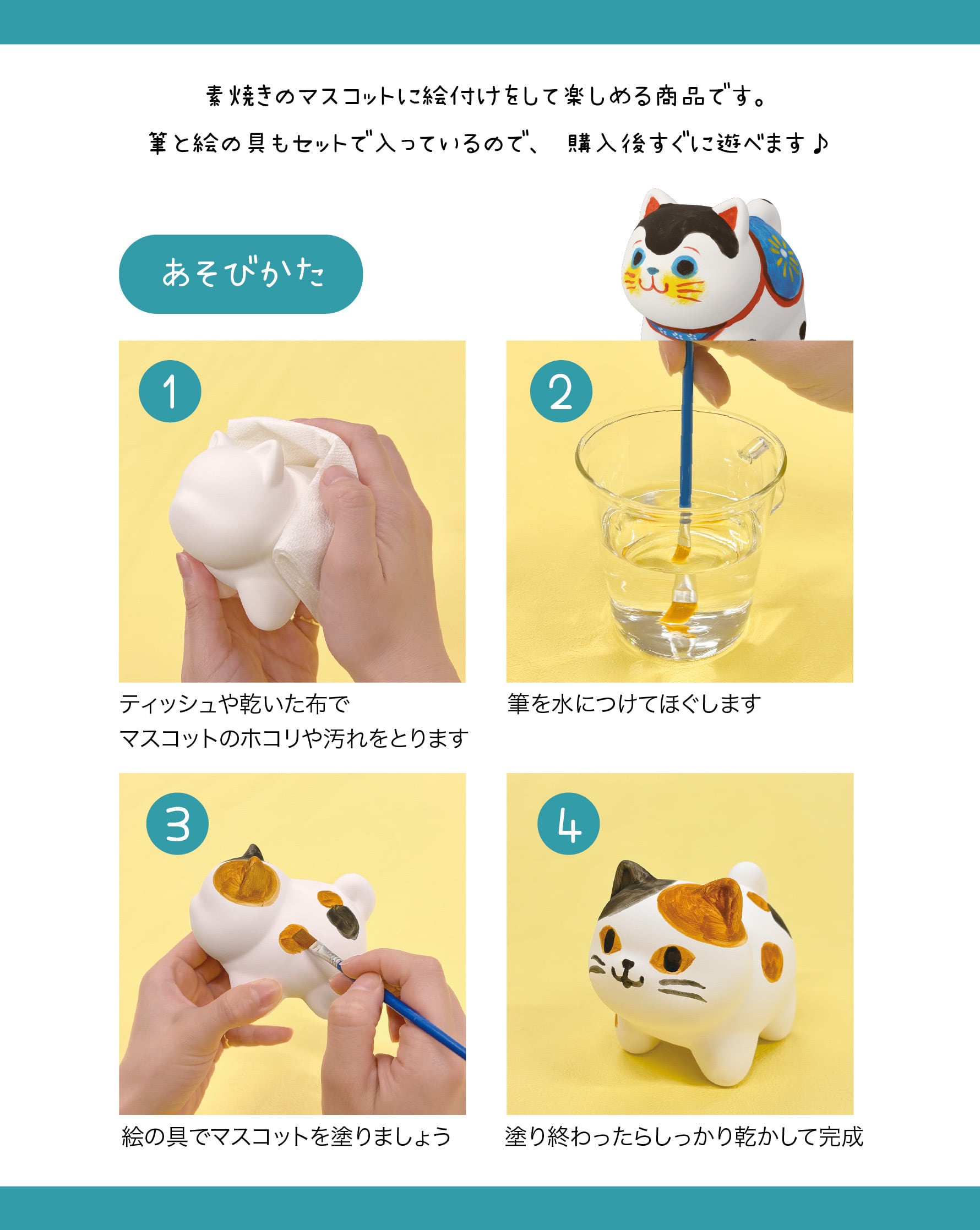 素焼きのマスコットに絵付けをして楽しめる商品です。
筆と絵の具もセットで入っているので、 購入後すぐに遊べます♪

あそびかた

1

ティッシュや乾いた布で
マスコットのホコリや汚れをとります

2

筆を水につけてほぐします

3

絵の具でマスコットを塗りましょう

4

塗り終わったらしっかり乾かして完成