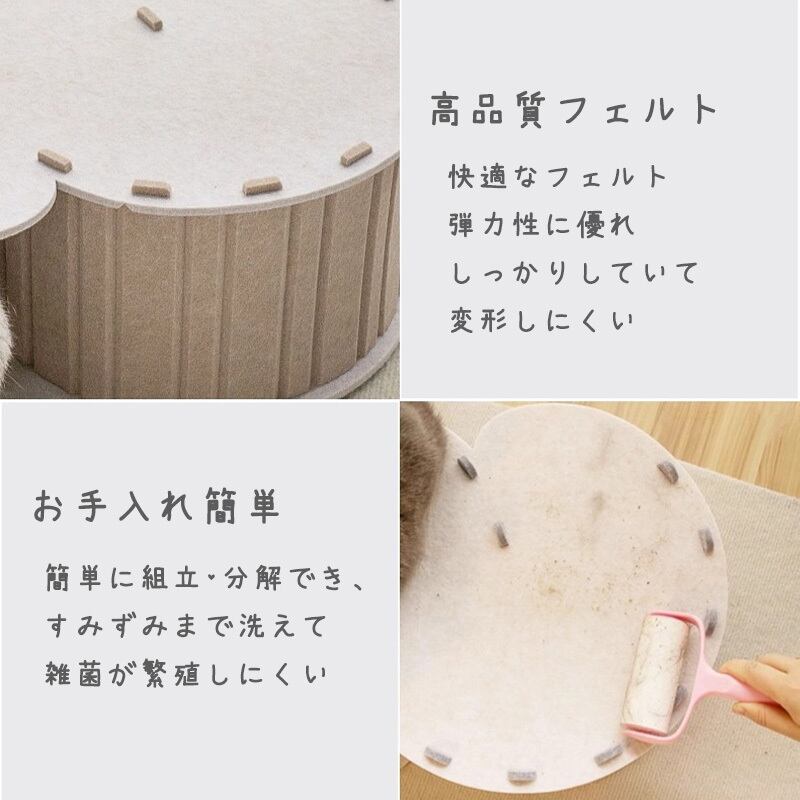 高品質フェルト

快適なフェルト
弾力性に優れ
しっかりしていて
変形しにくい

お手入れ簡単

簡単に組立・分解でき、
すみずみまで洗えて
雑菌が繁殖しにくい