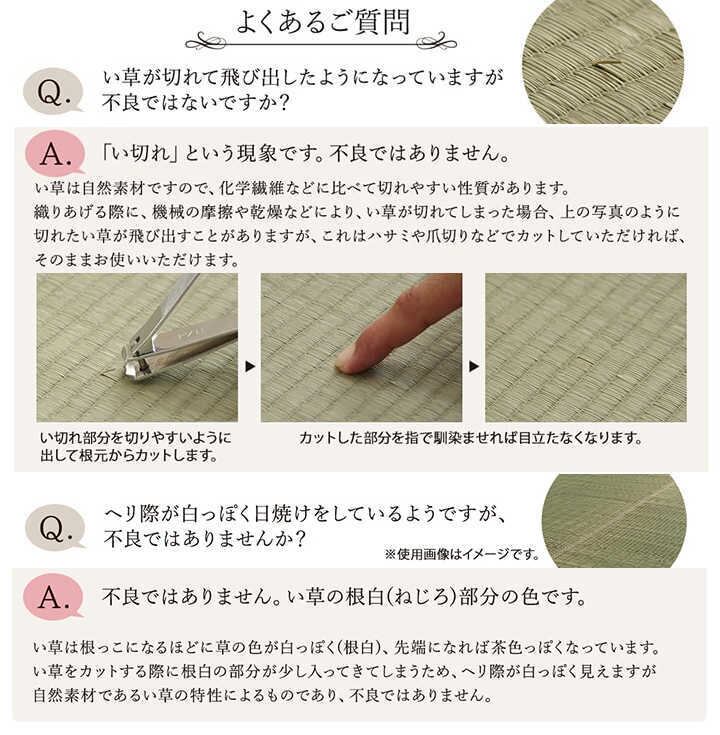 よくあるご質問

Q. い草が切れて飛び出したようになっていますが不良ではないですか?

A. 「い切れ」という現象です。不良ではありません。

い草は自然素材ですので、化学繊維などに比べて切れやすい性質があります。
織りあげる際に、機械の摩擦や乾燥などにより、い草が切れてしまった場合、上の写真のように切れたい草が飛び出すことがありますが、これはハサミや爪切りなどでカットしていただければ、そのままお使いいただけます。

い切れ部分を切りやすいように出して根元からカットします。

カットした部分を指で馴染ませれば目立たなくなります。

Q. ヘリ際が白っぽく日焼けをしているようですが、不良ではありませんか?

※使用画像はイメージです。

A. 不良ではありません。い草の根白(ねじろ)部分の色です。

い草は根っこになるほどに草の色が白っぽく(根白)、先端になれば茶色っぽくなっています。
い草をカットする際に根白の部分が少し入ってきてしまうため、ヘリ際が白っぽく見えますが自然素材であるい草の特性によるものであり、不良ではありません。