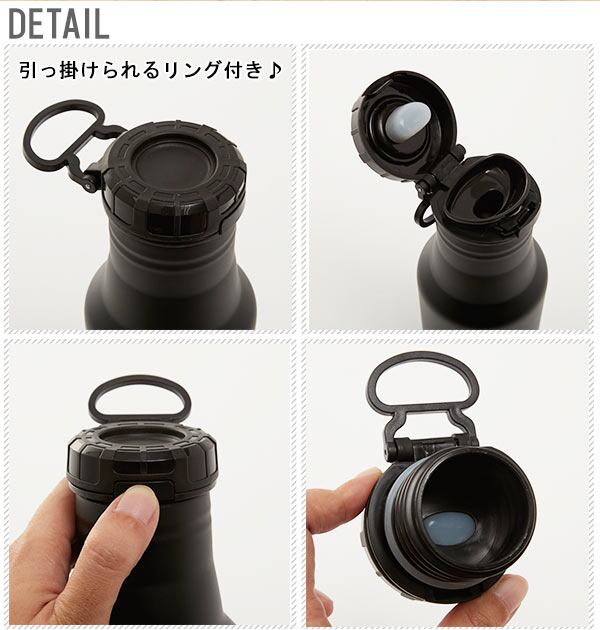 DETAIL

引っ掛けられるリング付き♪