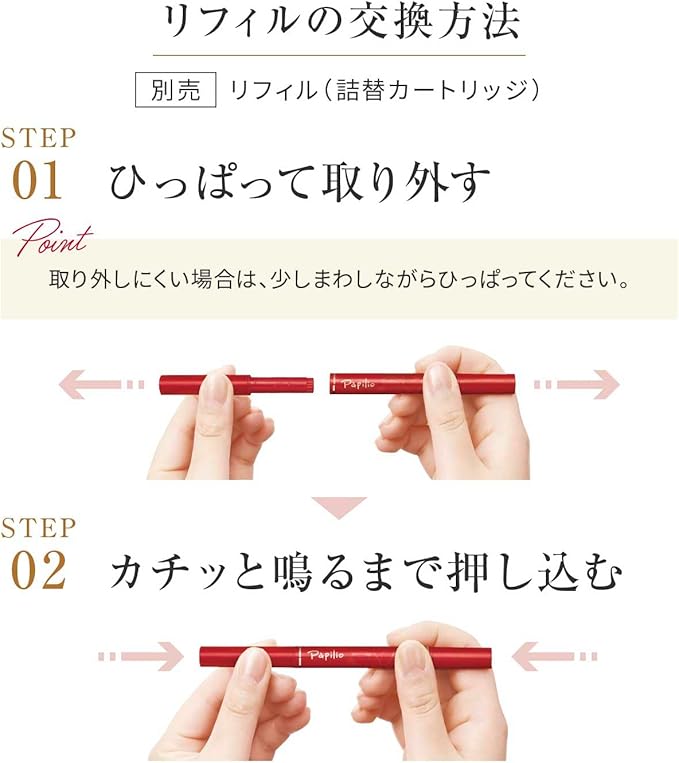 リフィルの交換方法

別売 リフィル（詰替カートリッジ）

STEP
01 ひっぱって取り外す

Point
取り外しにくい場合は、少しまわしながらひっぱってください。

Papilio

STEP
02 カチッと鳴るまで押し込む

Papilio