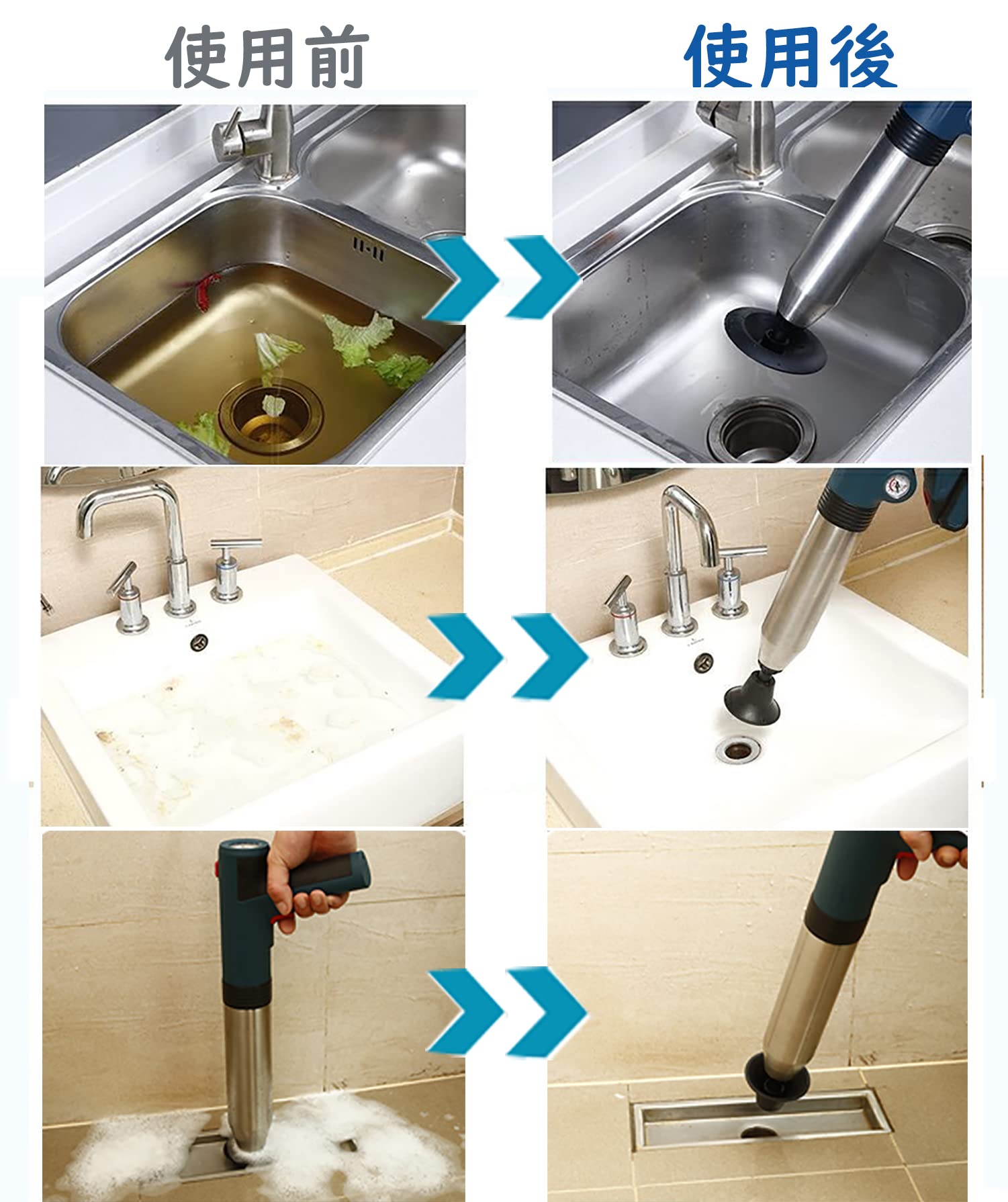 使用前

使用後