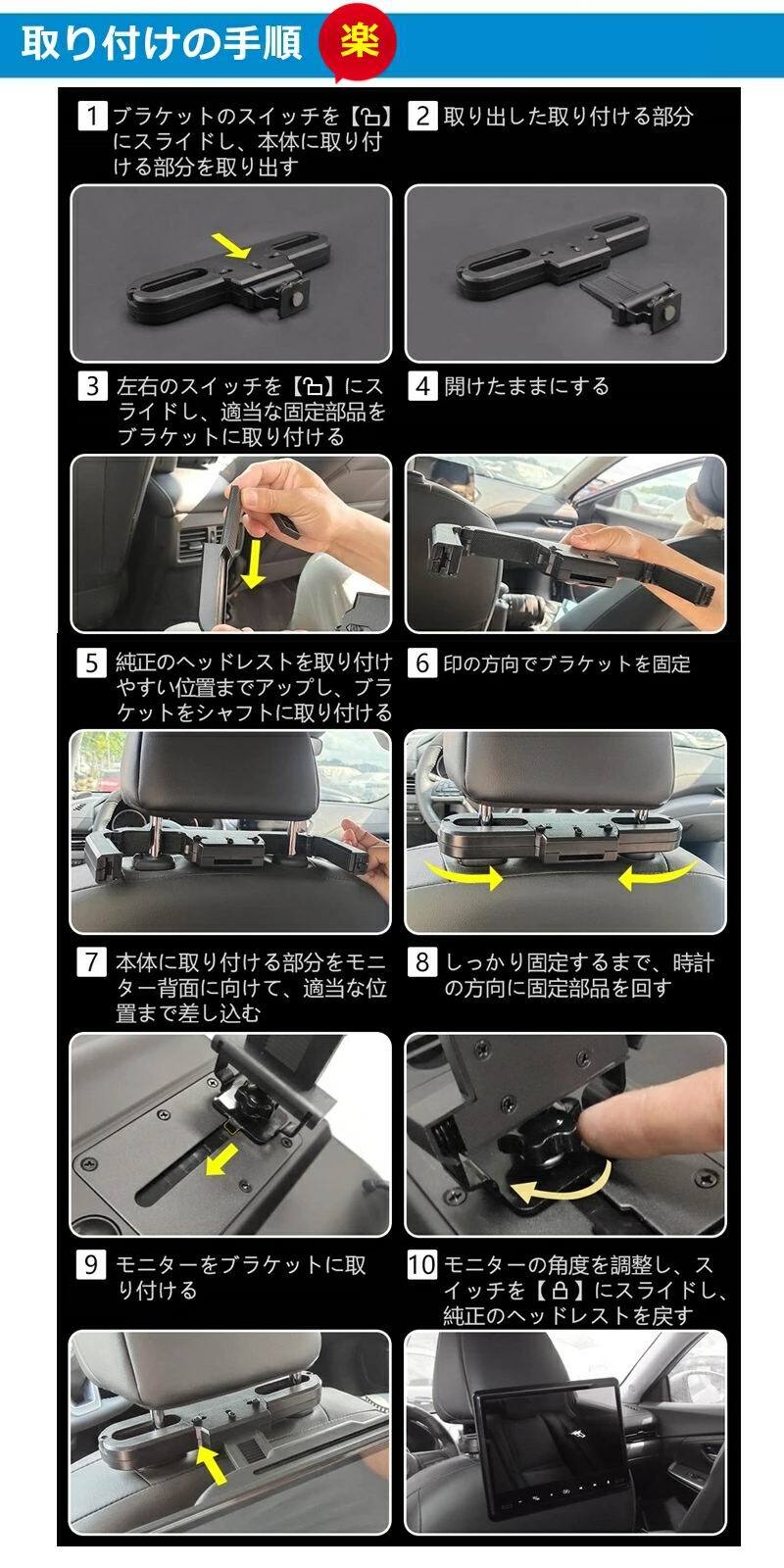 取り付けの手順 楽

1 ブラケットのスイッチを【🔓】にスライドし、本体に取り付ける部分を取り出す

2 取り出した取り付ける部分

3 左右のスイッチを【🔓】にスライドし、適当な固定部品をブラケットに取り付ける

4 開けたままにする

5 純正のヘッドレストを取り付けやすい位置までアップし、ブラケットをシャフトに取り付ける

6 印の方向でブラケットを固定

7 本体に取り付ける部分をモニター背面に向けて、適当な位置まで差し込む

8 しっかり固定するまで、時計の方向に固定部品を回す

9 モニターをブラケットに取り付ける

10 モニターの角度を調整し、スイッチを【🔒】にスライドし、純正のヘッドレストを戻す