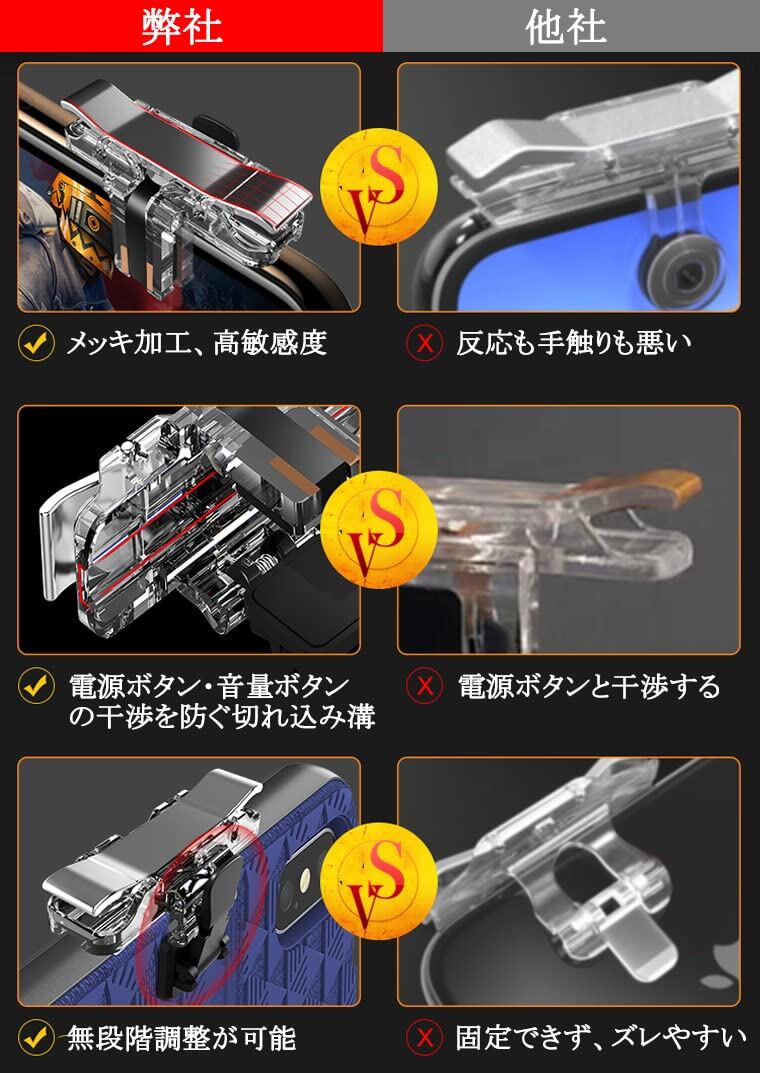 弊社

他社

VS

メッキ加工、高敏感度

反応も手触りも悪い

VS

電源ボタン・音量ボタンの干渉を防ぐ切れ込み溝

電源ボタンと干渉する

VS

無段階調整が可能

固定できず、ズレやすい